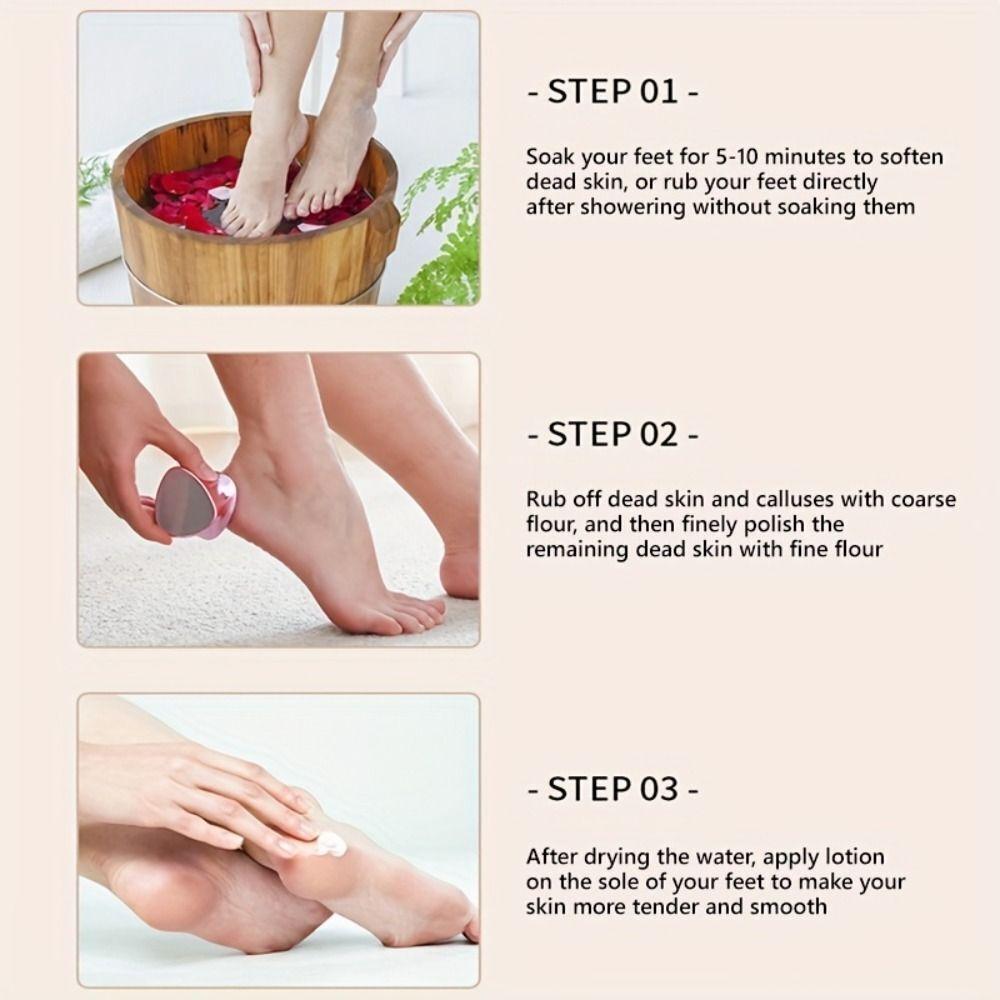 - STEP 01 -

Soak your feet for 5-10 minutes to soften dead skin, or rub your feet directly after showering without soaking them

- STEP 02 -

Rub off dead skin and calluses with coarse flour, and then finely polish the remaining dead skin with fine flour

- STEP 03 -

After drying the water, apply lotion on the sole of your feet to make your skin more tender and smooth