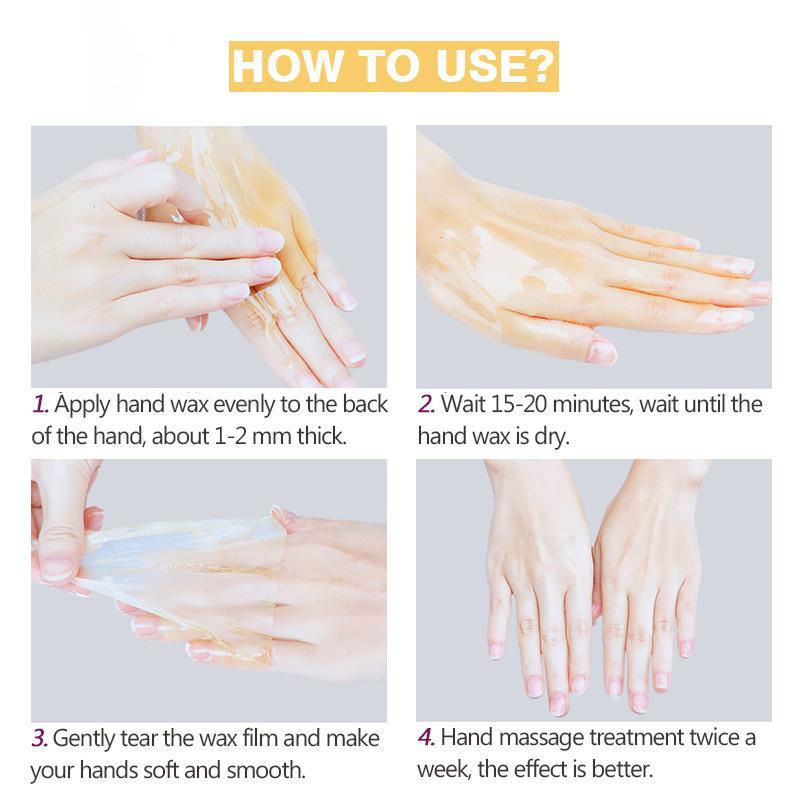 HOW TO USE?

1. Apply hand wax evenly to the back of the hand, about 1-2 mm thick.

2. Wait 15-20 minutes, wait until the hand wax is dry.

3. Gently tear the wax film and make your hands soft and smooth.

4. Hand massage treatment twice a week, the effect is better.