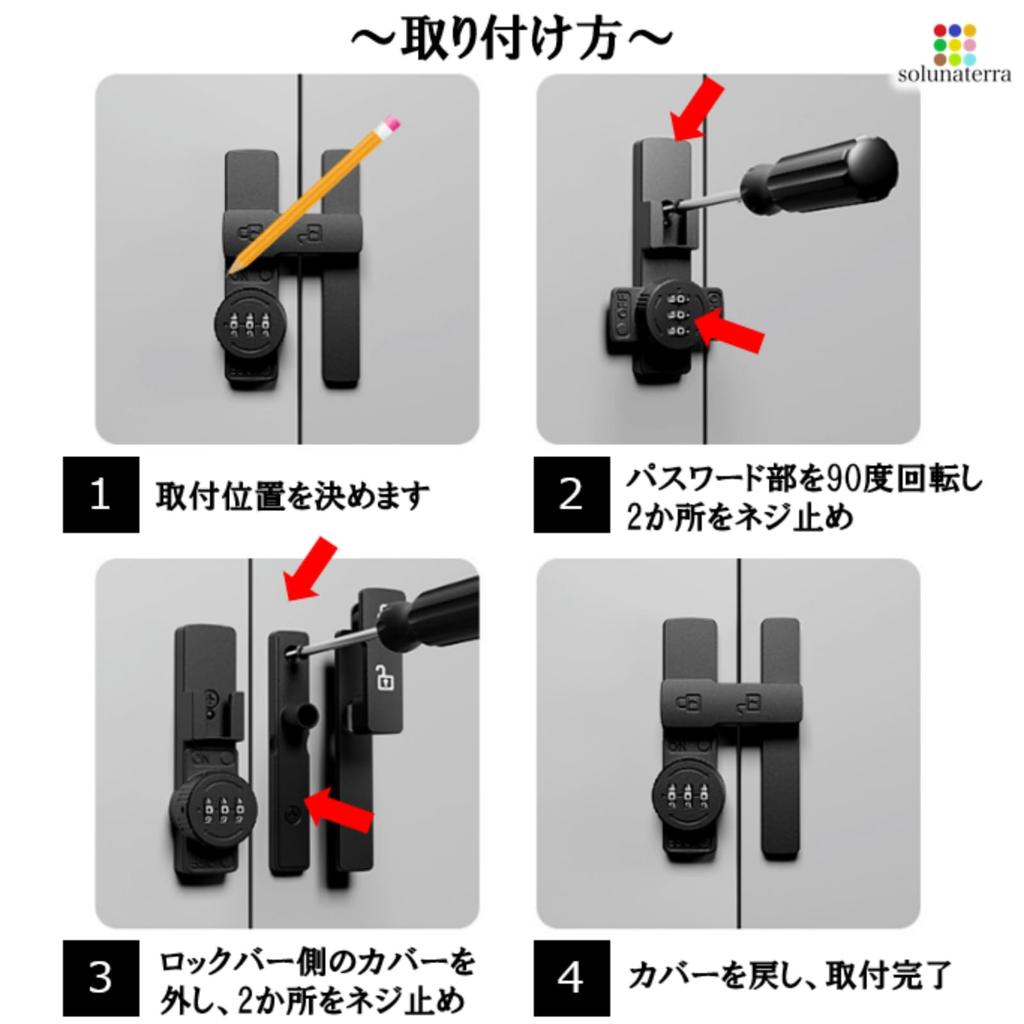 ～取り付け方～

solunaterra

1 取付位置を決めます

2 パスワード部を90度回転し2か所をネジ止め

3 ロックバー側のカバーを外し、2か所をネジ止め

4 カバーを戻し、取付完了