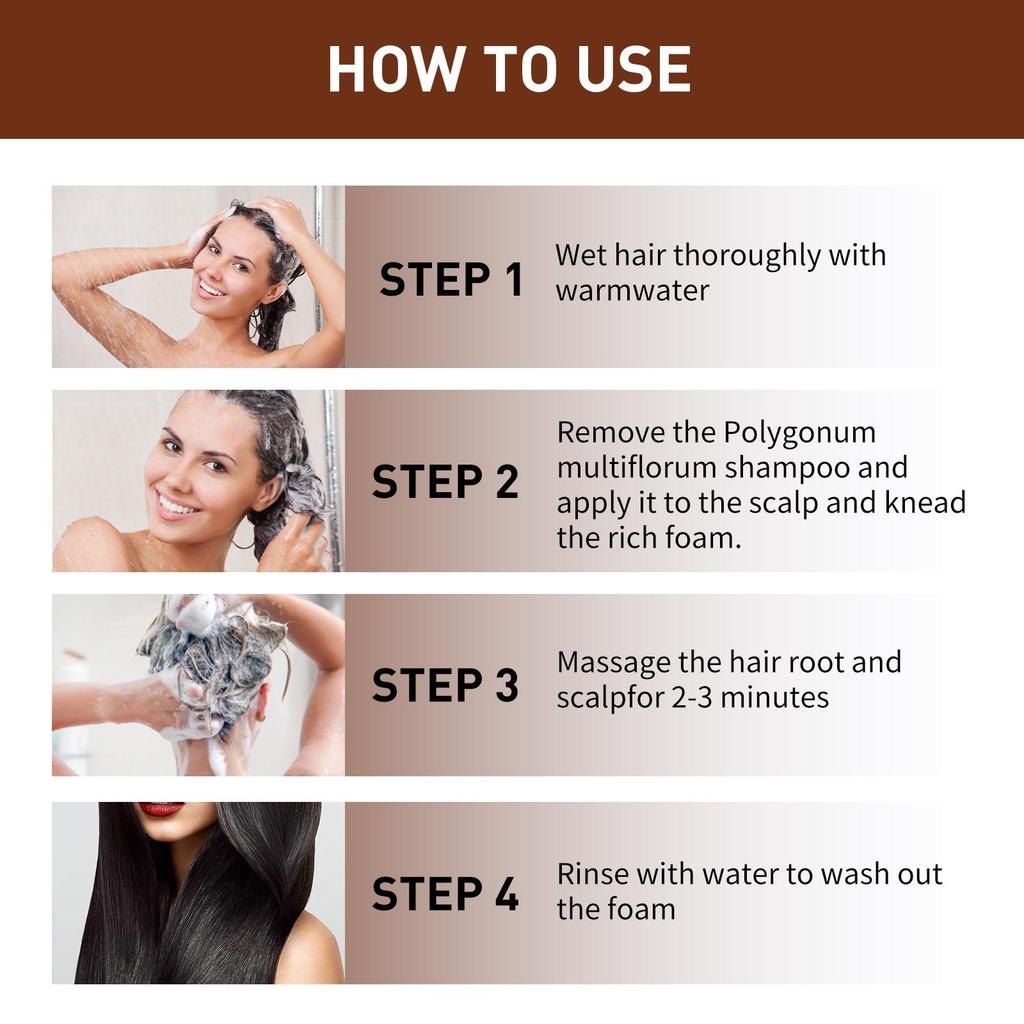 HOW TO USE

STEP 1
Wet hair thoroughly with warmwater

STEP 2
Remove the Polygonum multiflorum shampoo and apply it to the scalp and knead the rich foam.

STEP 3
Massage the hair root and scalpfor 2-3 minutes

STEP 4
Rinse with water to wash out the foam