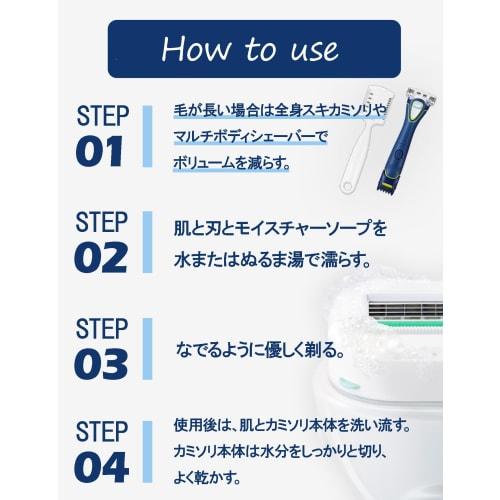 How to use

STEP 01

毛が長い場合は全身スキカミソリやマルチボディシェーバーでボリュームを減らす。

STEP 02

肌と刃とモイスチャーソープを水またはぬるま湯で濡らす。

STEP 03

なでるように優しく剃る。

STEP 04

使用後は、肌とカミソリ本体を洗い流す。カミソリ本体は水分をしっかりと切り、よく乾かす。