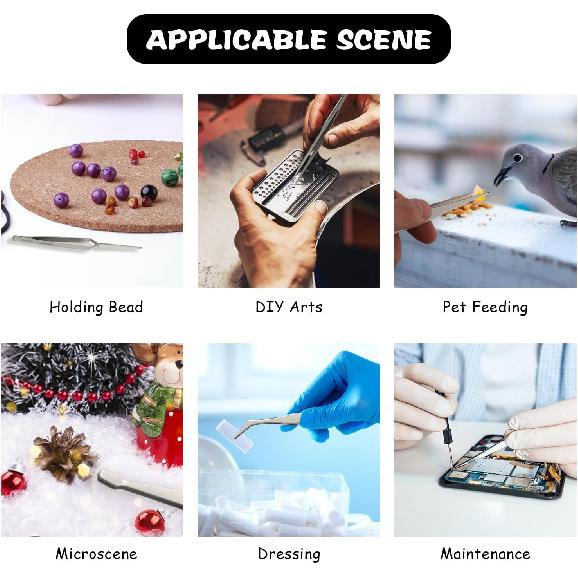 APPLICABLE SCENE

Holding Bead

DIY Arts

Pet Feeding

Microscene

Dressing

Maintenance