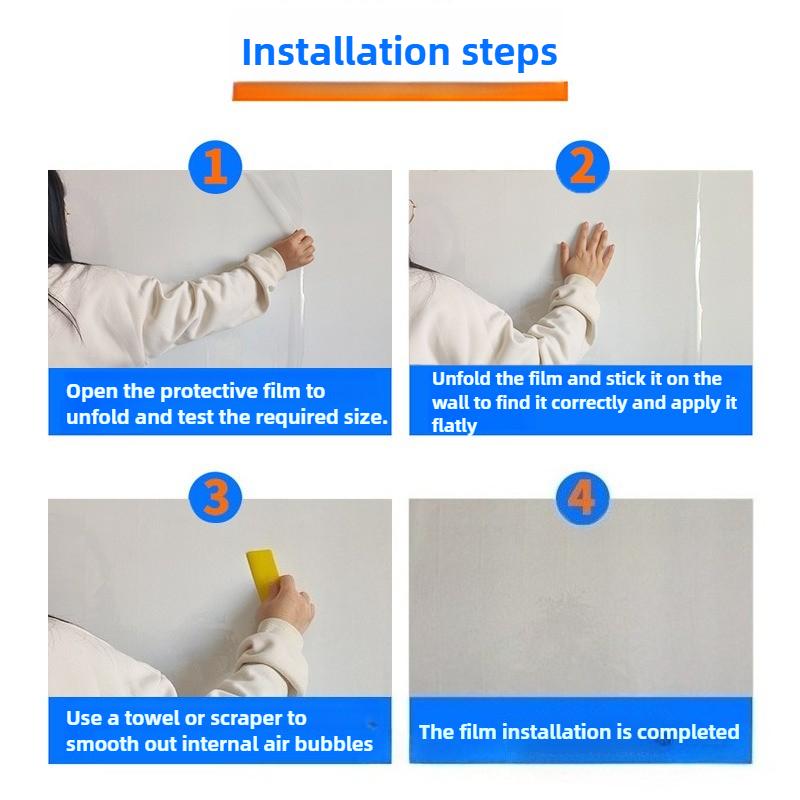 Installation steps

1

Open the protective film to unfold and test the required size.

2

Unfold the film and stick it on the wall to find it correctly and apply it flatly

3

Use a towel or scraper to smooth out internal air bubbles

4

The film installation is completed