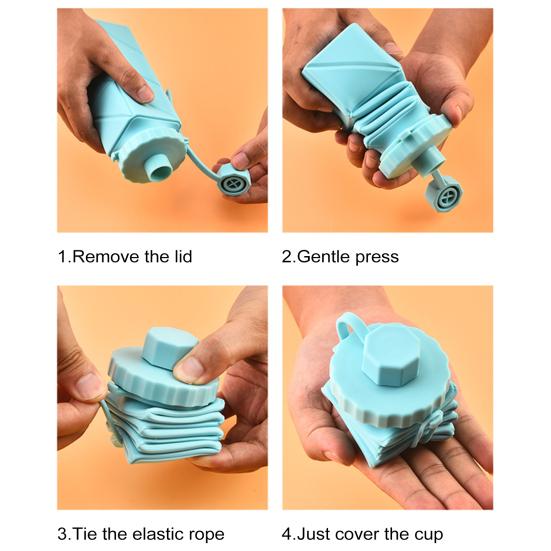 1.Remove the lid

2.Gentle press

3.Tie the elastic rope

4.Just cover the cup