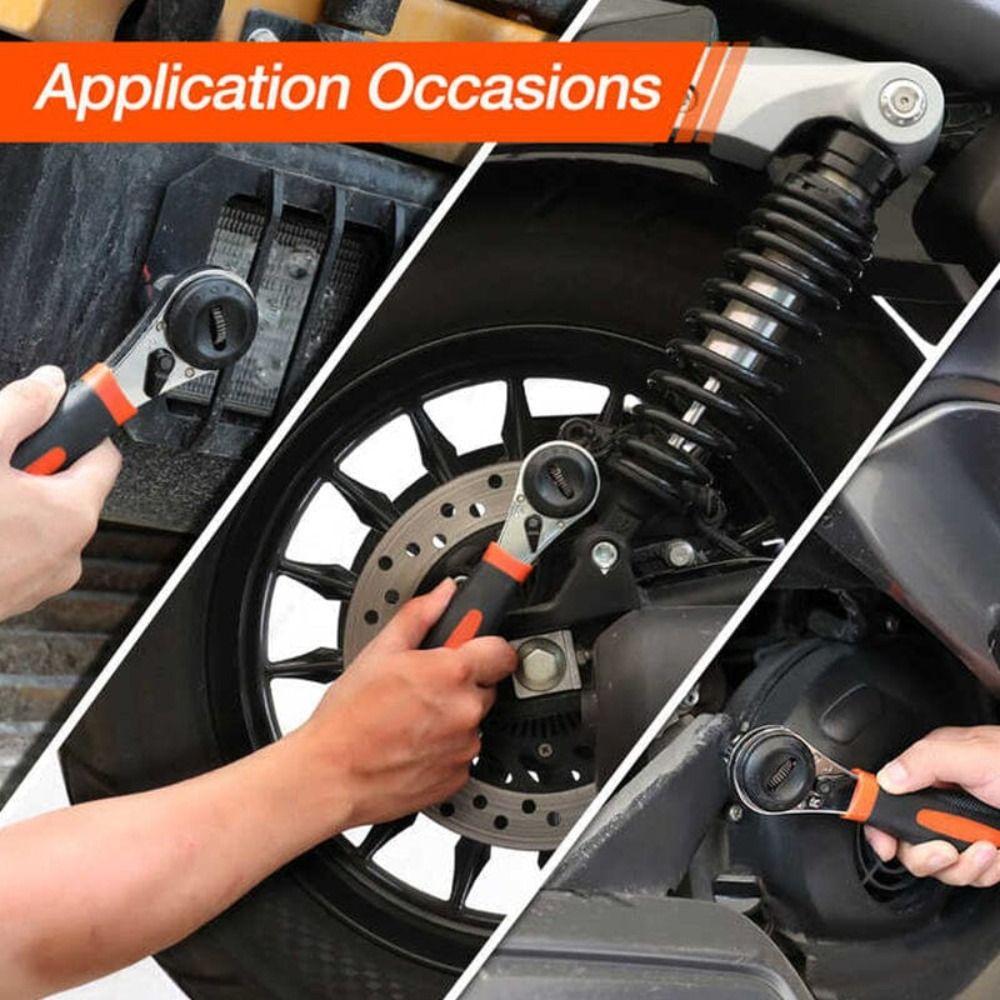 Application Occasions