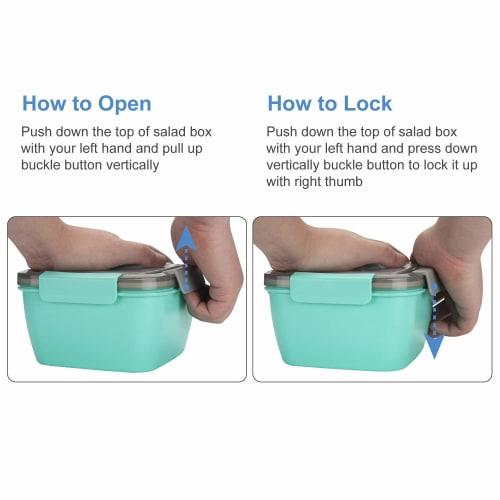 How to Open

Push down the top of salad box with your left hand and pull up buckle button vertically

How to Lock

Push down the top of salad box with your left hand and press down vertically buckle button to lock it up with right thumb