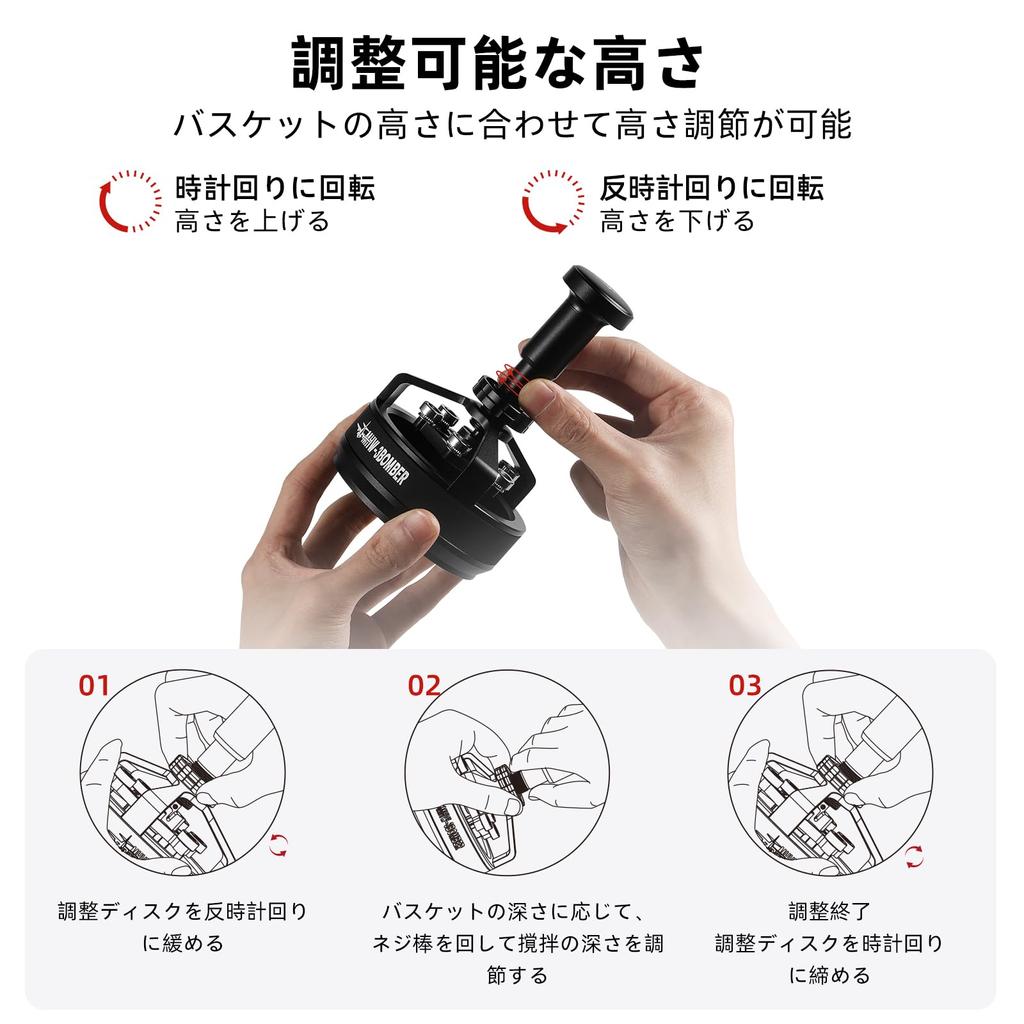 調整可能な高さ
バスケットの高さに合わせて高さ調節が可能

時計回りに回転
高さを上げる

反時計回りに回転
高さを下げる

MHW-3BOMBER

01
調整ディスクを反時計回りに緩める

02
バスケットの深さに応じて、ネジ棒を回して撹拌の深さを調節する

03
調整終了
調整ディスクを時計回りに締める