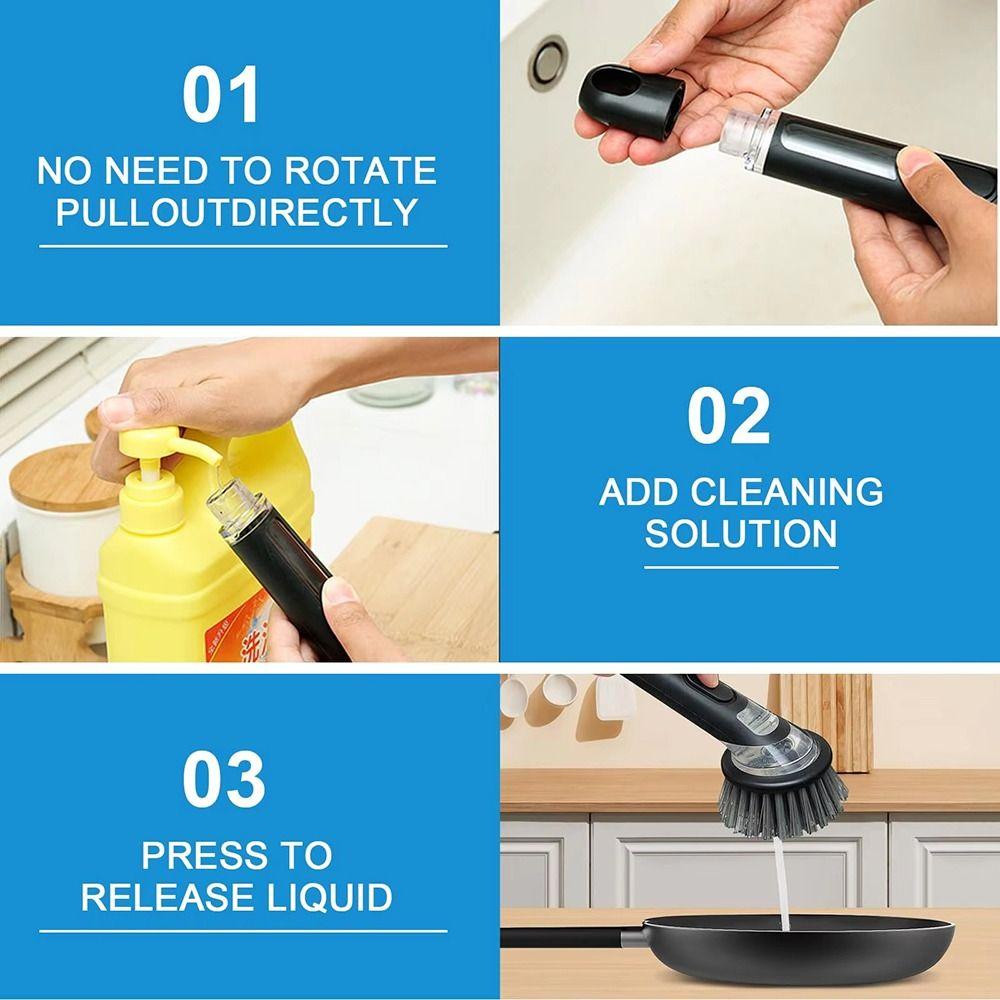 01

NO NEED TO ROTATE PULLOUTDIRECTLY

02

ADD CLEANING SOLUTION

03

PRESS TO RELEASE LIQUID