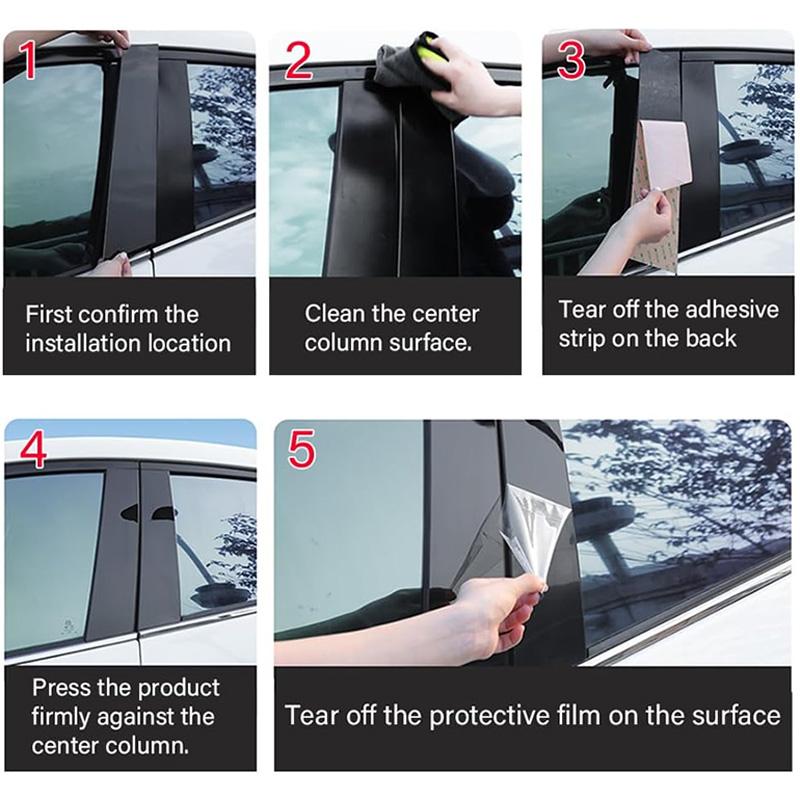 1

First confirm the installation location

2

Clean the center column surface.

3

Tear off the adhesive strip on the back

4

Press the product firmly against the center column.

5

Tear off the protective film on the surface