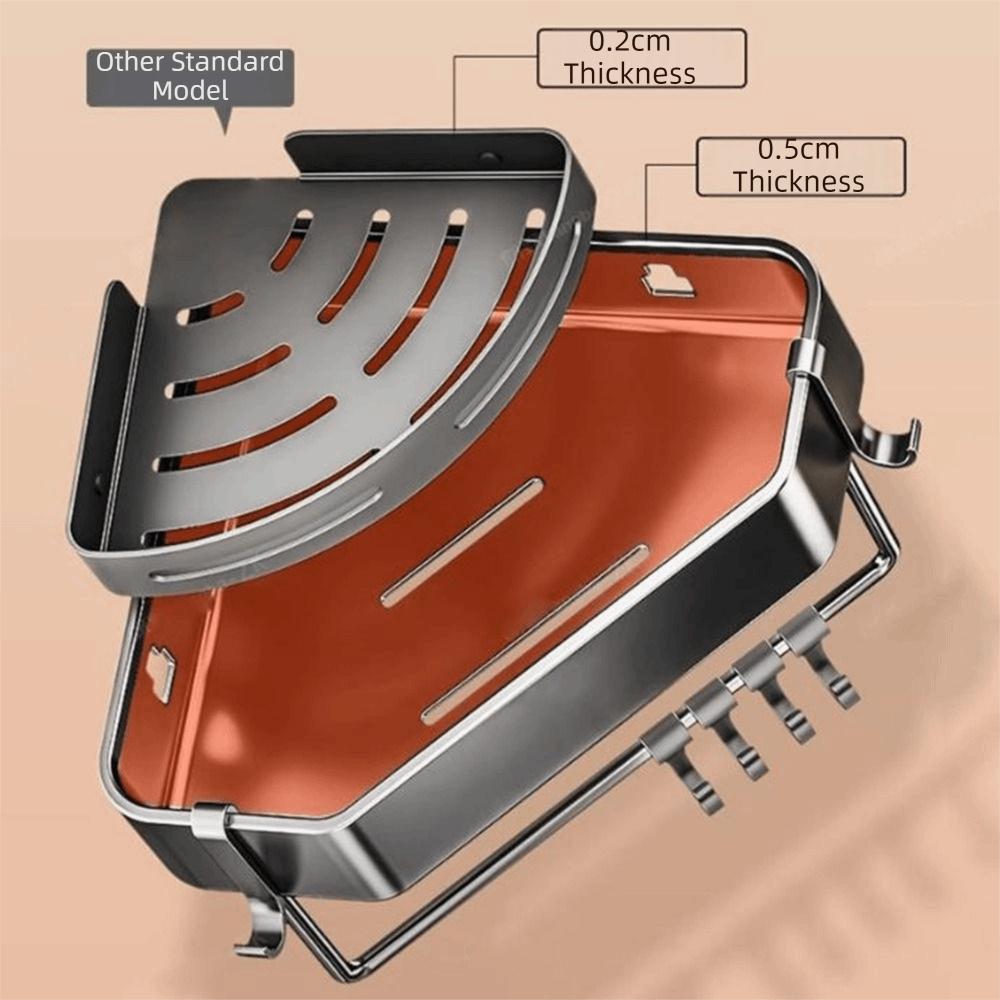 Other Standard Model

0.2cm Thickness

0.5cm Thickness