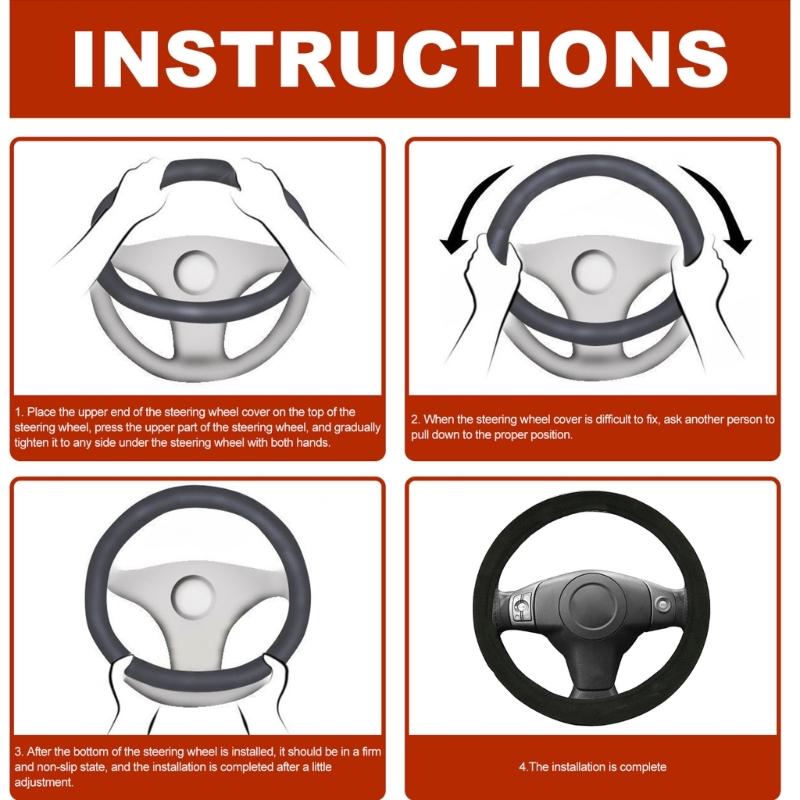 INSTRUCTIONS

1. Place the upper end of the steering wheel cover on the top of the steering wheel, press the upper part of the steering wheel, and gradually tighten it to any side under the steering wheel with both hands.

2. When the steering wheel cover is difficult to fix, ask another person to pull down to the proper position.

3. After the bottom of the steering wheel is installed, it should be in a firm and non-slip state, and the installation is completed after a little adjustment.

4.The installation is complete