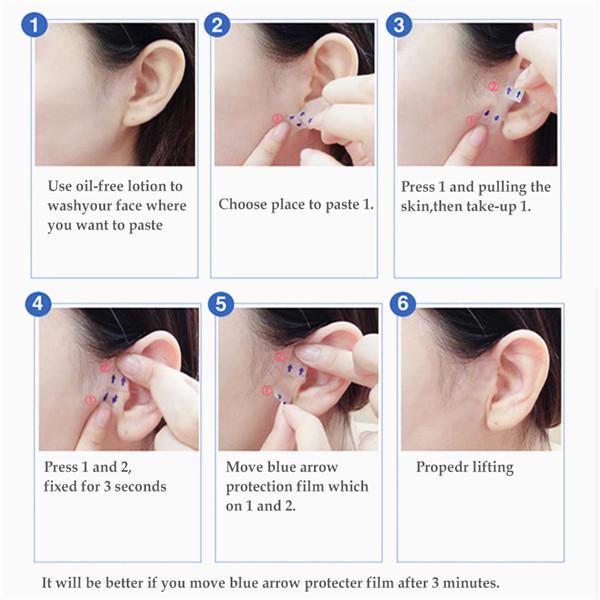 1

Use oil-free lotion to washyour face where you want to paste

2

①

Choose place to paste 1.

3

②

①

Press 1 and pulling the skin,then take-up 1.

4

②

①

Press 1 and 2, fixed for 3 seconds

5

②

①

Move blue arrow protection film which on 1 and 2.

6

Propedr lifting

It will be better if you move blue arrow protecter film after 3 minutes.