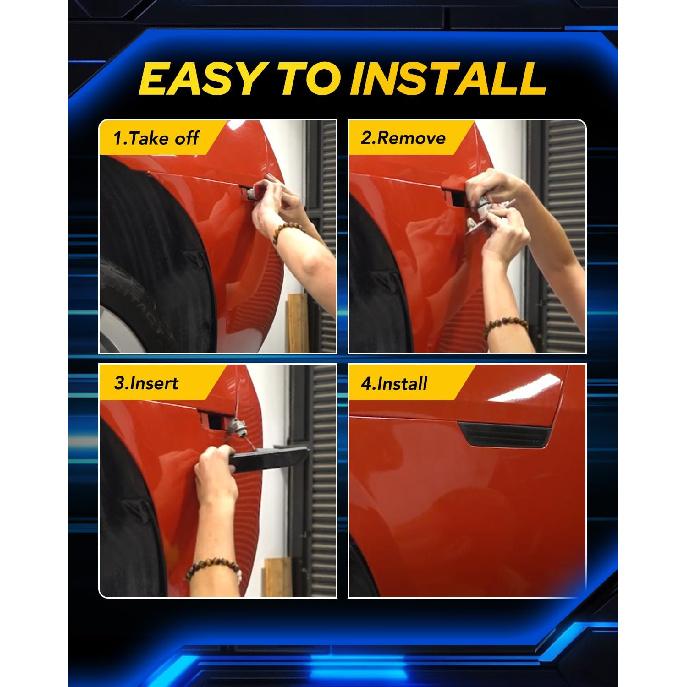 EASY TO INSTALL

1.Take off

2.Remove

3.Insert

4.Install