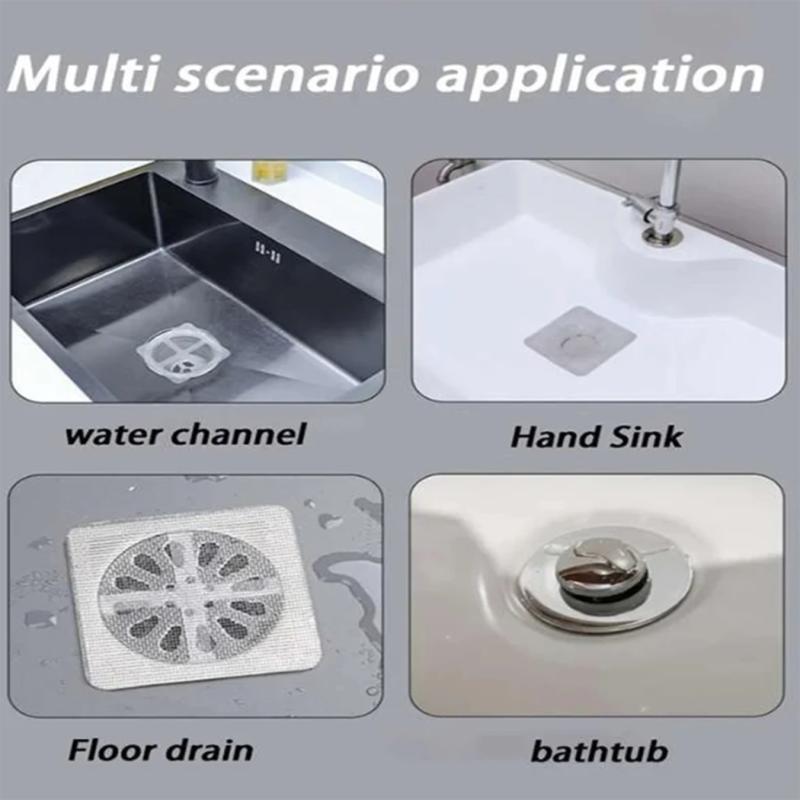 Multi scenario application

water channel

Hand Sink

Floor drain

bathtub