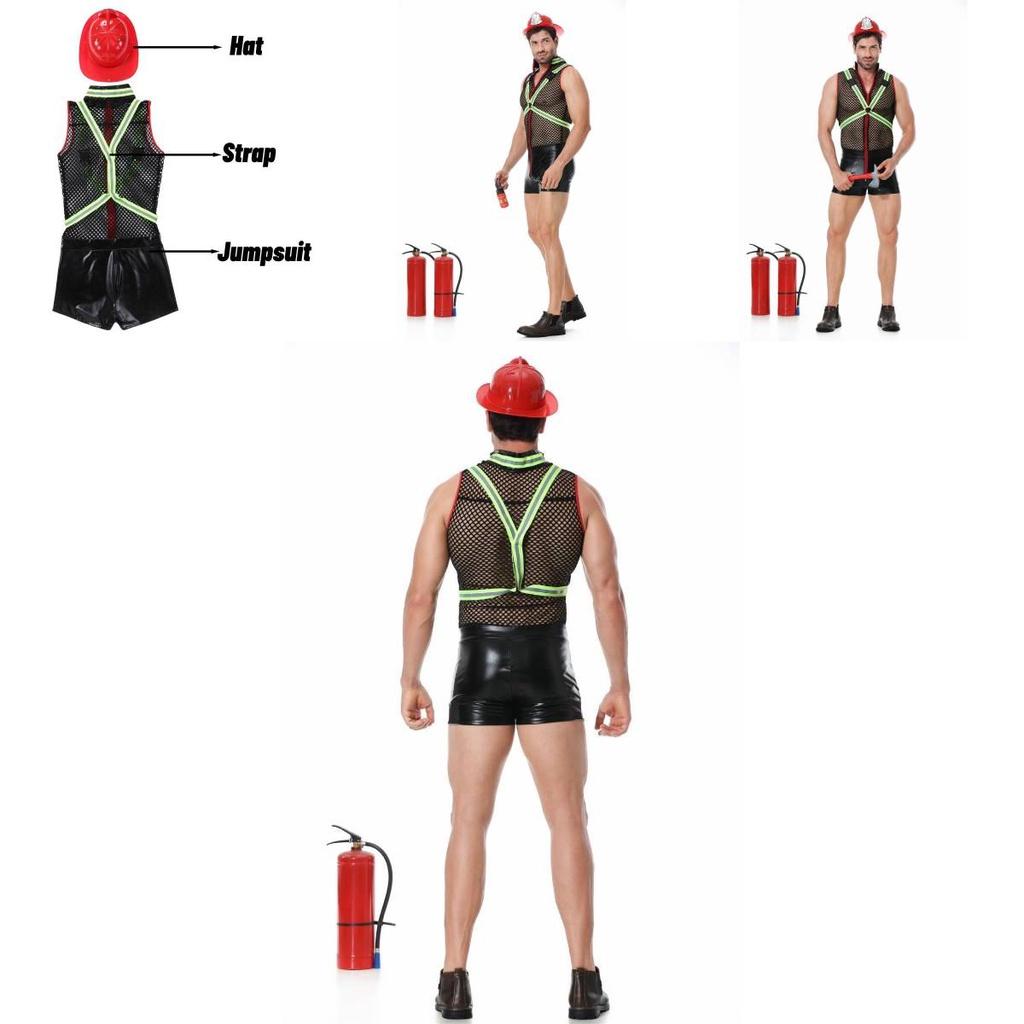 Hat
Strap
Jumpsuit