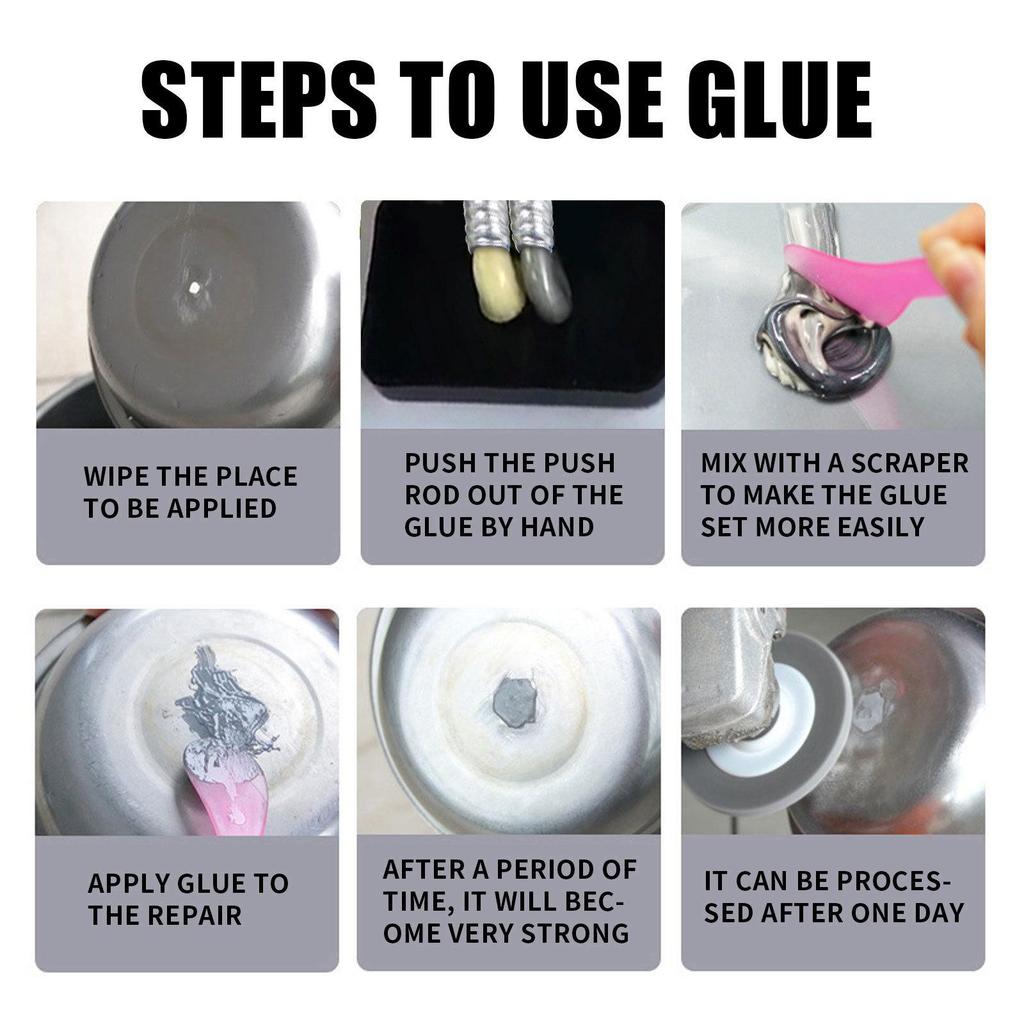 STEPS TO USE GLUE

WIPE THE PLACE TO BE APPLIED

PUSH THE PUSH ROD OUT OF THE GLUE BY HAND

MIX WITH A SCRAPER TO MAKE THE GLUE SET MORE EASILY

APPLY GLUE TO THE REPAIR

AFTER A PERIOD OF TIME, IT WILL BECOME VERY STRONG

IT CAN BE PROCESSED AFTER ONE DAY