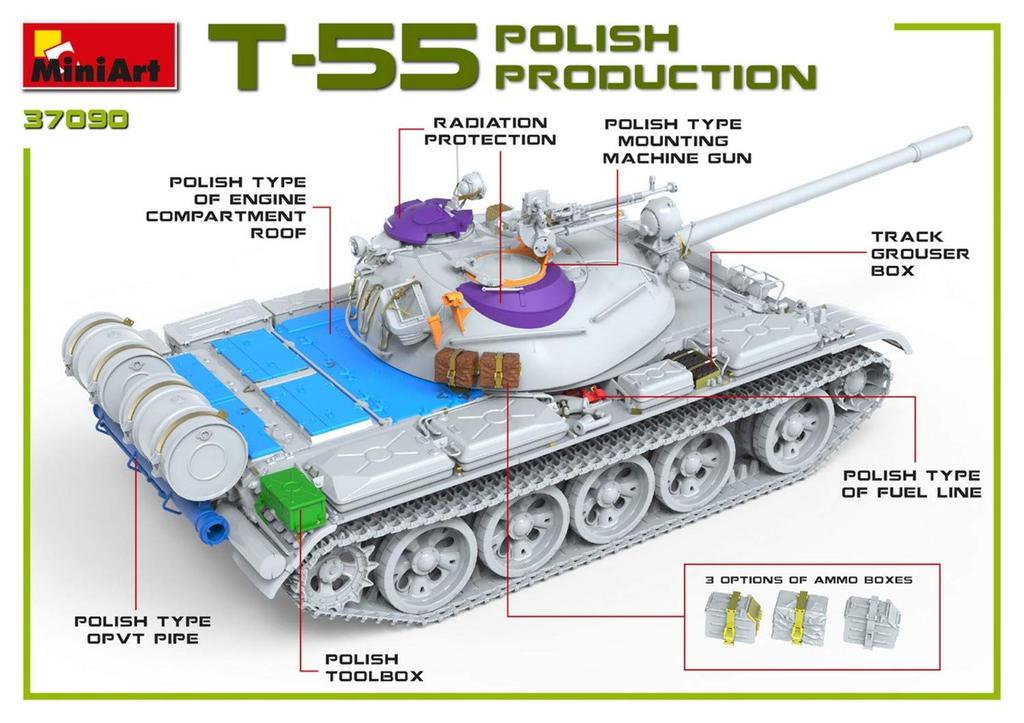 MiniArt

T-55 POLISH PRODUCTION

37090

RADIATION PROTECTION

POLISH TYPE MOUNTING MACHINE GUN

POLISH TYPE OF ENGINE COMPARTMENT ROOF

TRACK GROUSER BOX

POLISH TYPE OF FUEL LINE

3 OPTIONS OF AMMO BOXES

POLISH TYPE OPVT PIPE

POLISH TOOLBOX