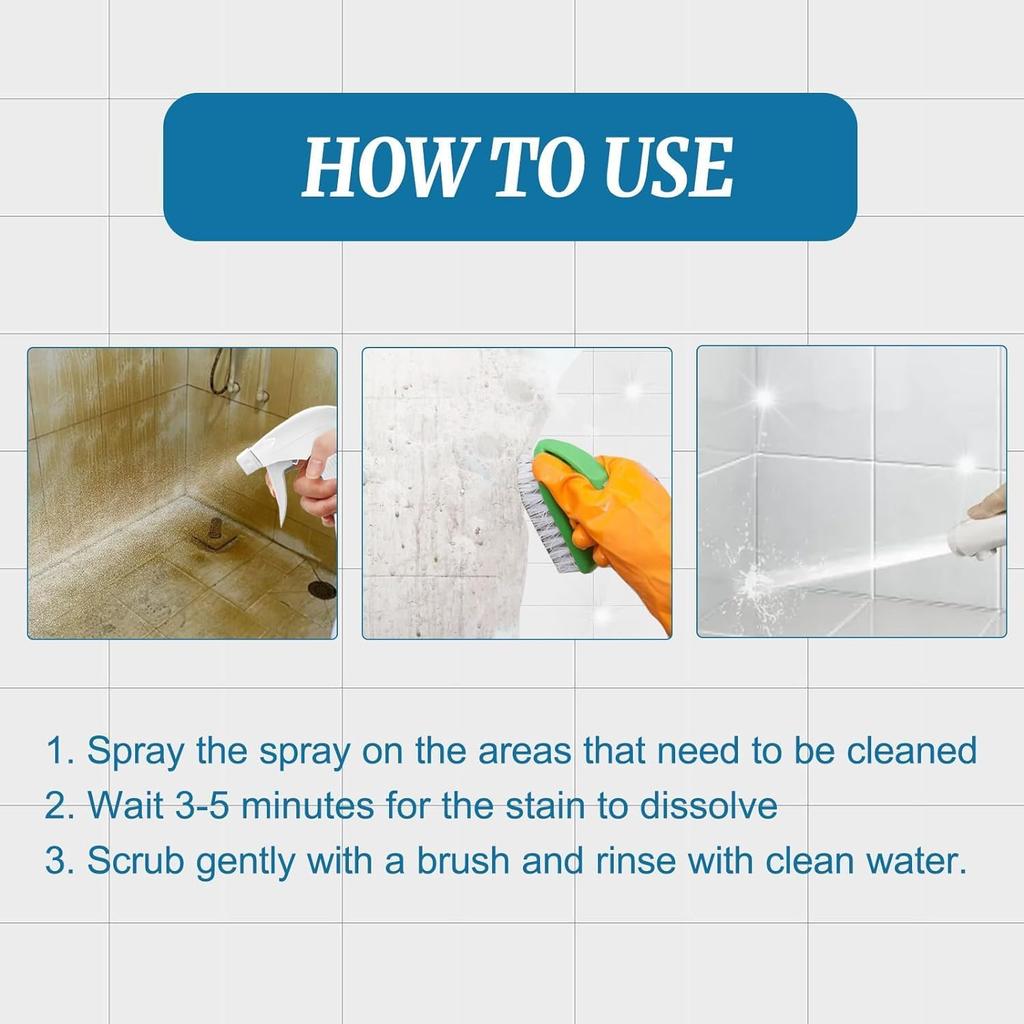 HOW TO USE

1. Spray the spray on the areas that need to be cleaned
2. Wait 3-5 minutes for the stain to dissolve
3. Scrub gently with a brush and rinse with clean water.