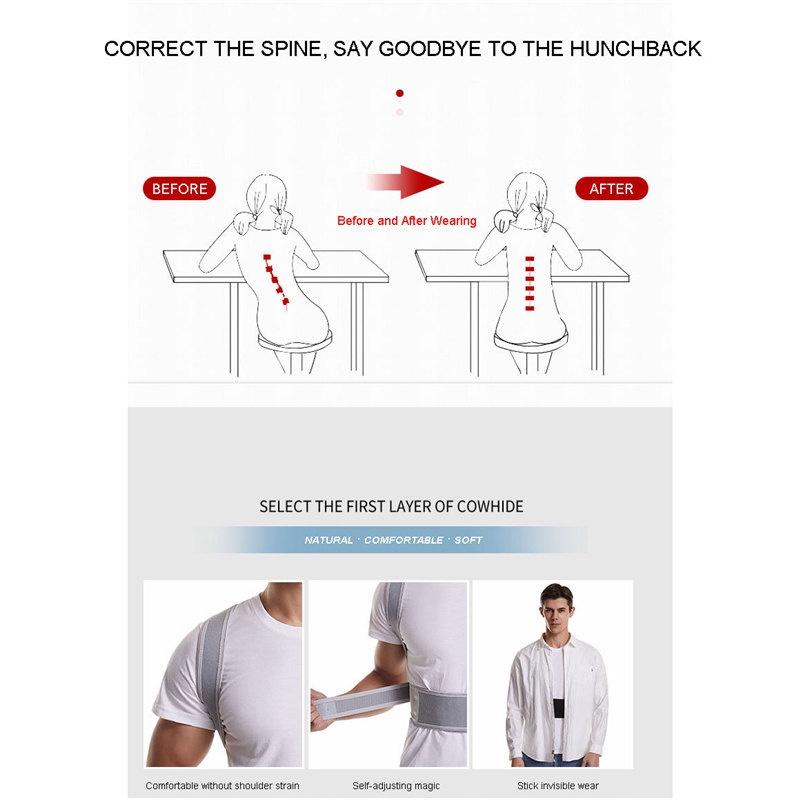 CORRECT THE SPINE, SAY GOODBYE TO THE HUNCHBACK

BEFORE

Before and After Wearing

AFTER

SELECT THE FIRST LAYER OF COWHIDE

NATURAL · COMFORTABLE · SOFT

Comfortable without shoulder strain

Self-adjusting magic

Stick invisible wear