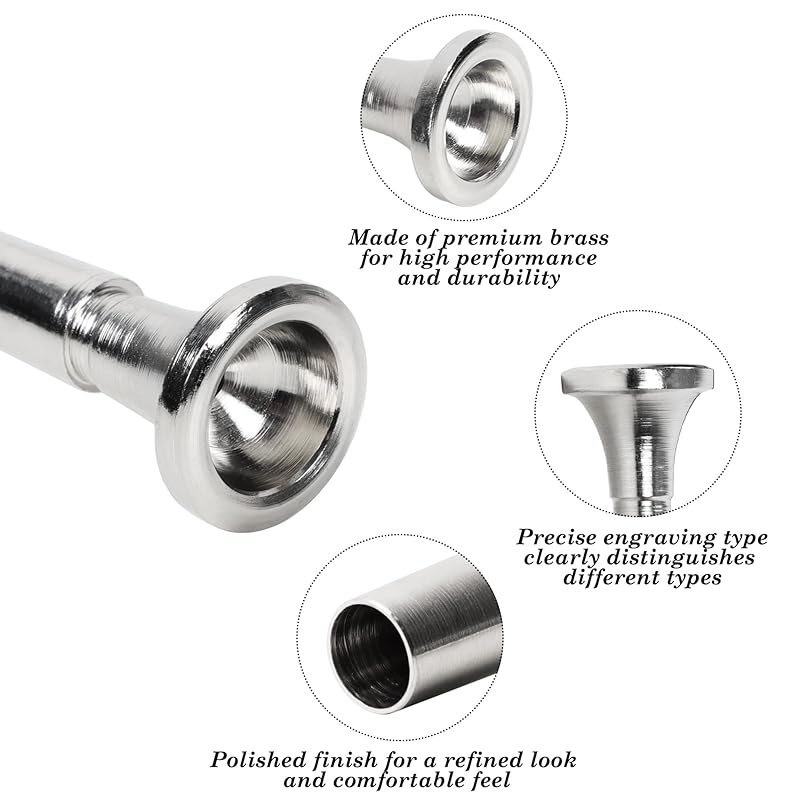 Made of premium brass for high performance and durability

Precise engraving type clearly distinguishes different types

Polished finish for a refined look and comfortable feel