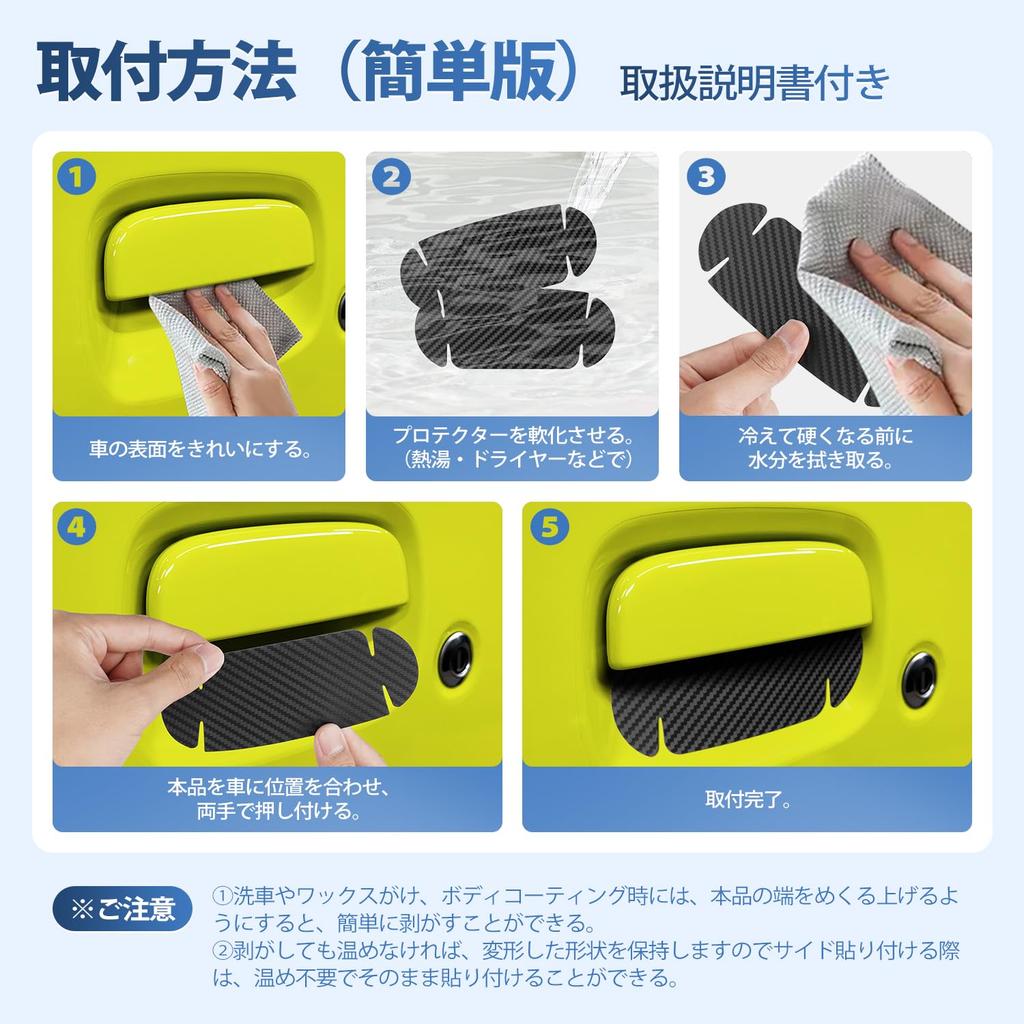 取付方法（簡単版） 取扱説明書付き

1
車の表面をきれいにする。

2
プロテクターを軟化させる。（熱湯・ドライヤーなどで）

3
冷えて硬くなる前に水分を拭き取る。

4
本品を車に位置を合わせ、両手で押し付ける。

5
取付完了。

※ご注意
①洗車やワックスがけ、ボディコーティング時には、本品の端をめくる上げるようにすると、簡単に剥がすことができる。
②剥がしても温めなければ、変形した形状を保持しますのでサイド貼り付ける際は、温め不要でそのまま貼り付けることができる。