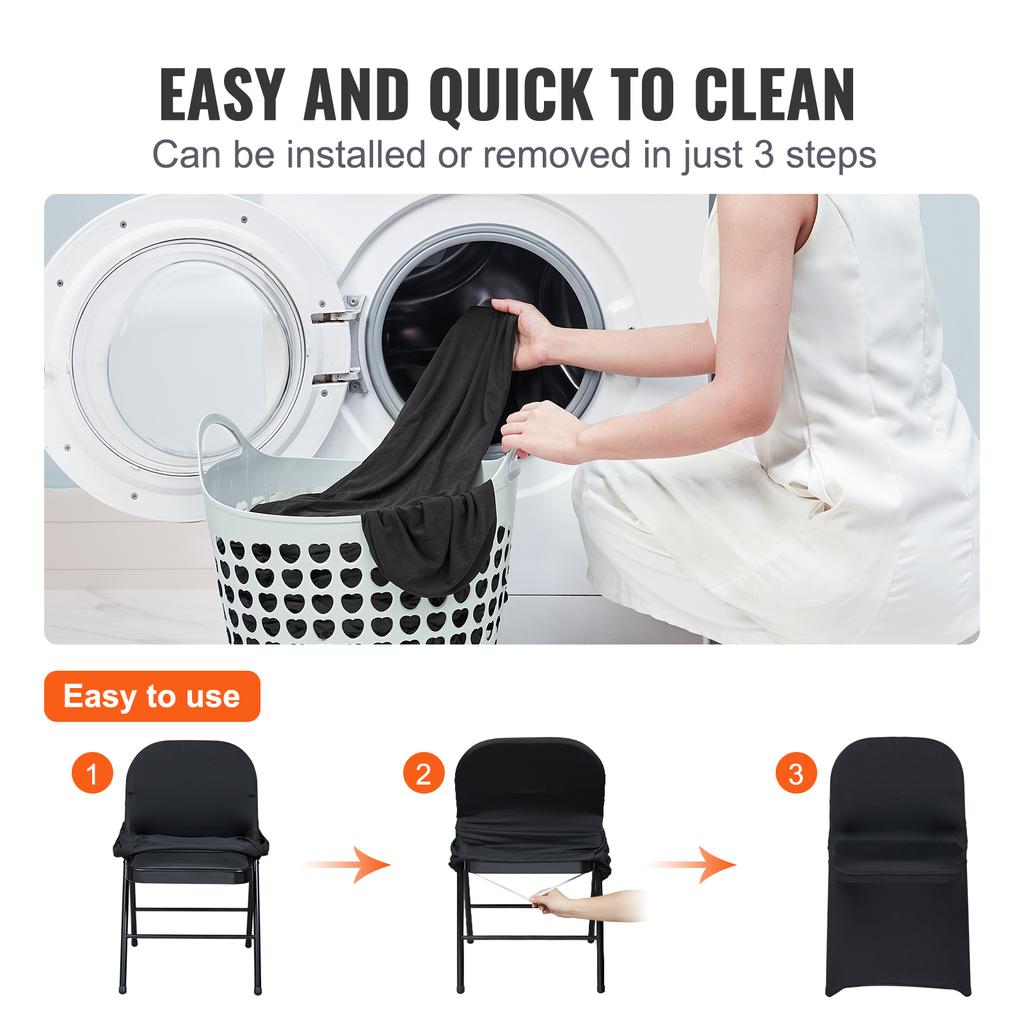 EASY AND QUICK TO CLEAN
Can be installed or removed in just 3 steps

Easy to use

1

2

3