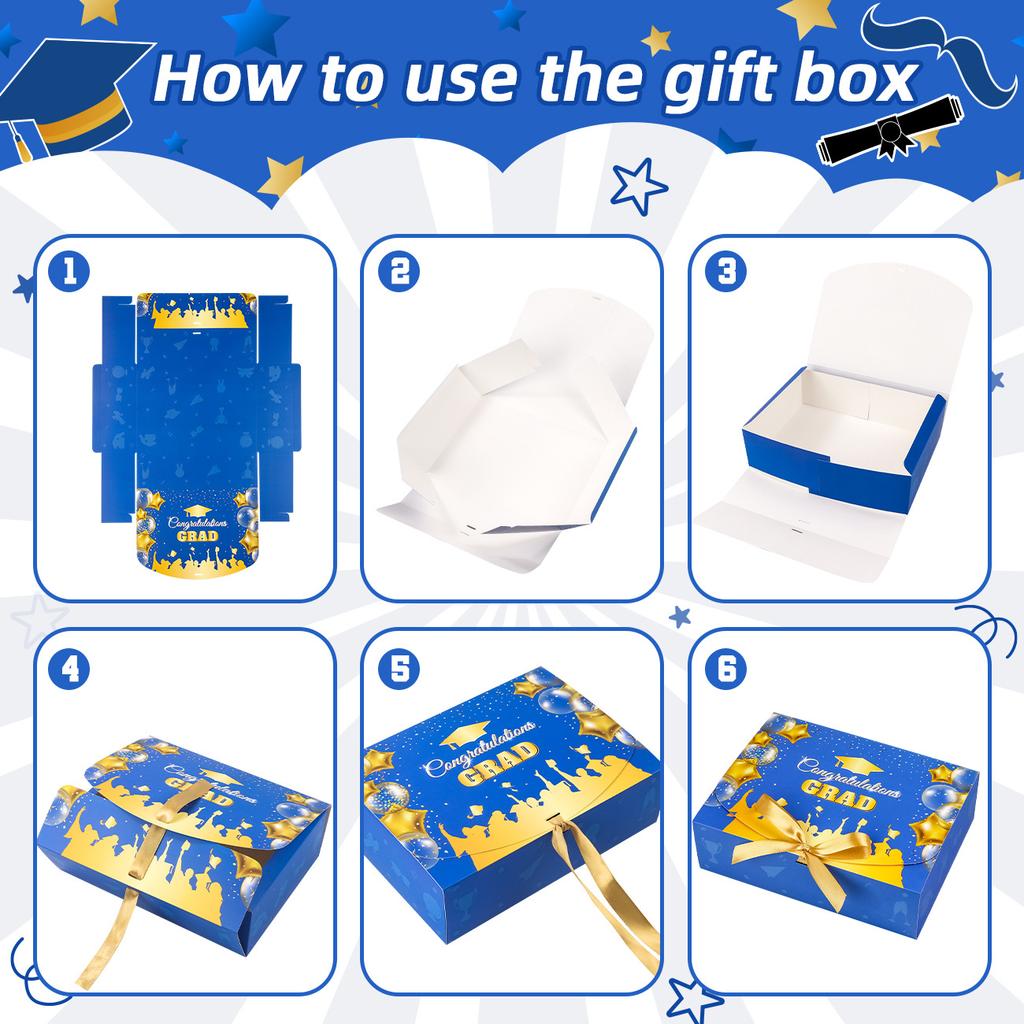 How to use the gift box

1

Congratulations
GRAD

2

3

4

Congratulations
GRAD

5

Congratulations
GRAD

6

Congratulations
GRAD