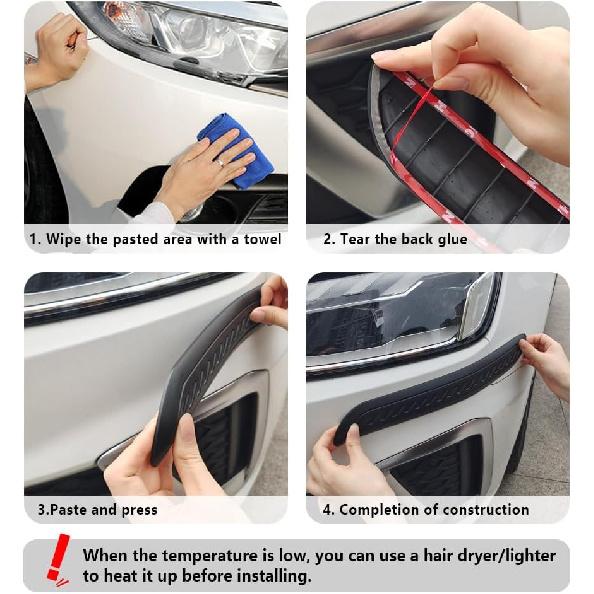 1. Wipe the pasted area with a towel

2. Tear the back glue

3.Paste and press

4. Completion of construction

When the temperature is low, you can use a hair dryer/lighter to heat it up before installing.