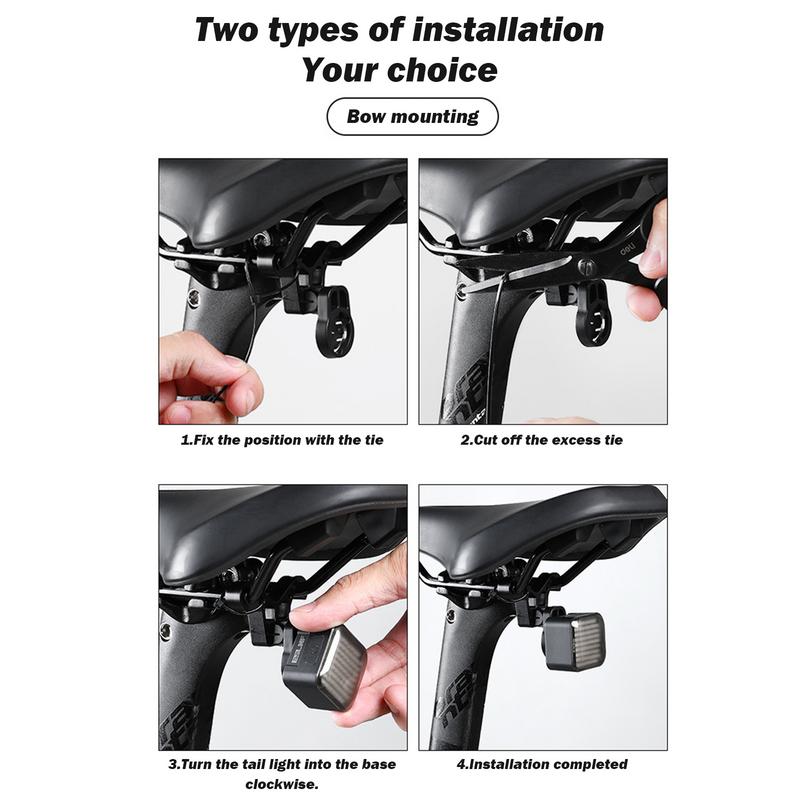 Two types of installation
Your choice

Bow mounting

1.Fix the position with the tie

2.Cut off the excess tie

3.Turn the tail light into the base clockwise.

4.Installation completed