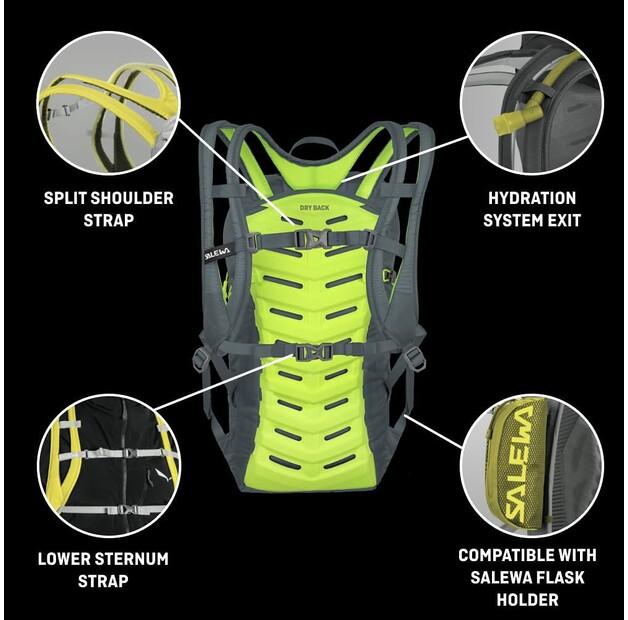 SPLIT SHOULDER STRAP

HYDRATION SYSTEM EXIT

DRY BACK

SALEWA

LOWER STERNUM STRAP

SALEWA

COMPATIBLE WITH SALEWA FLASK HOLDER