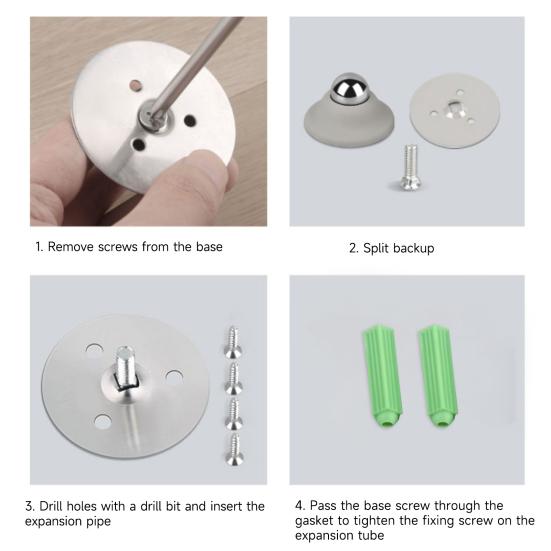 1. Remove screws from the base

2. Split backup

3. Drill holes with a drill bit and insert the expansion pipe

4. Pass the base screw through the gasket to tighten the fixing screw on the expansion tube