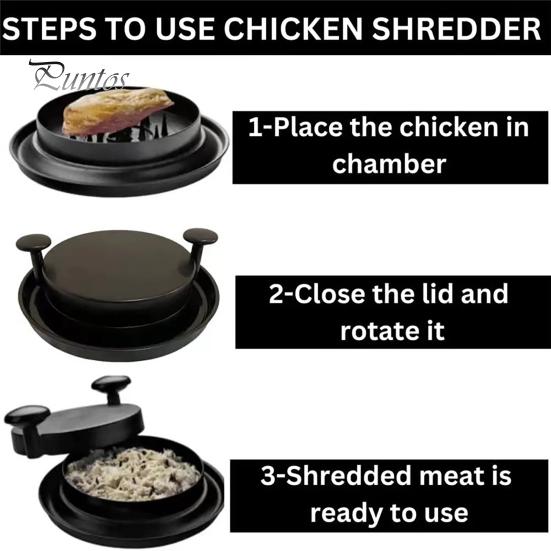 STEPS TO USE CHICKEN SHREDDER

Puntos

1-Place the chicken in chamber

2-Close the lid and rotate it

3-Shredded meat is ready to use