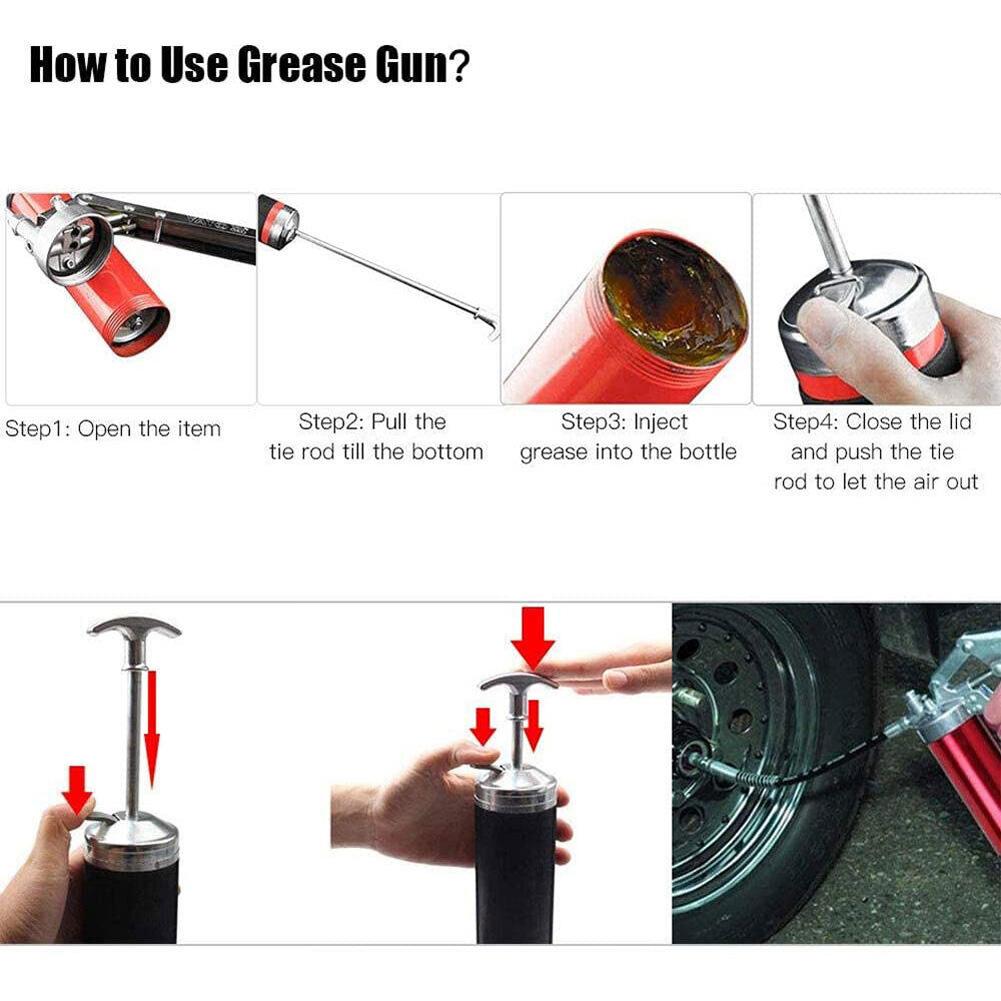 How to Use Grease Gun?

Step1: Open the item

Step2: Pull the tie rod till the bottom

Step3: Inject grease into the bottle

Step4: Close the lid and push the tie rod to let the air out