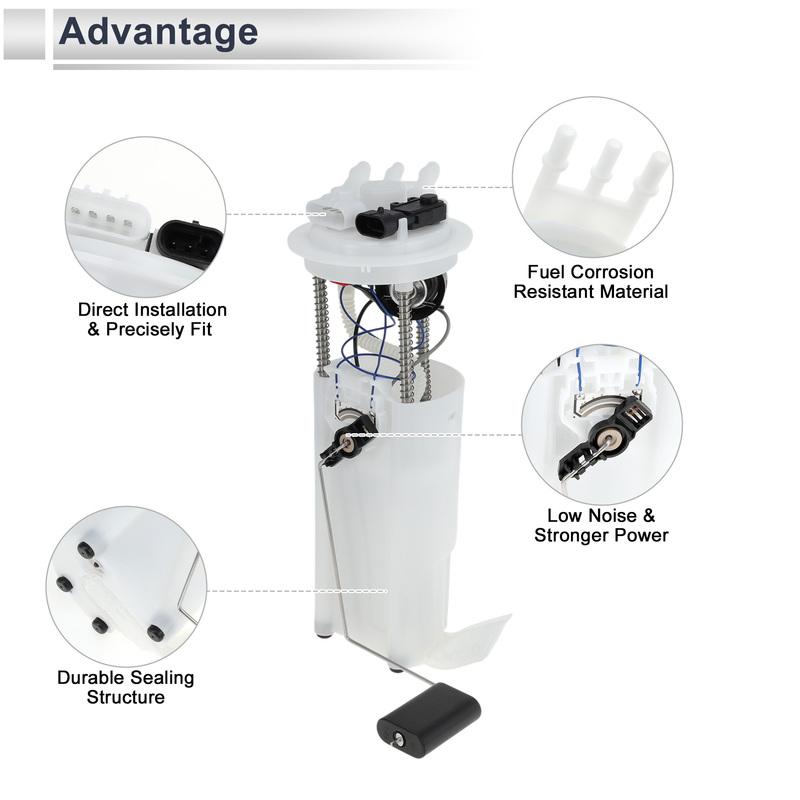 Advantage

Direct Installation & Precisely Fit

Fuel Corrosion Resistant Material

Low Noise & Stronger Power

Durable Sealing Structure