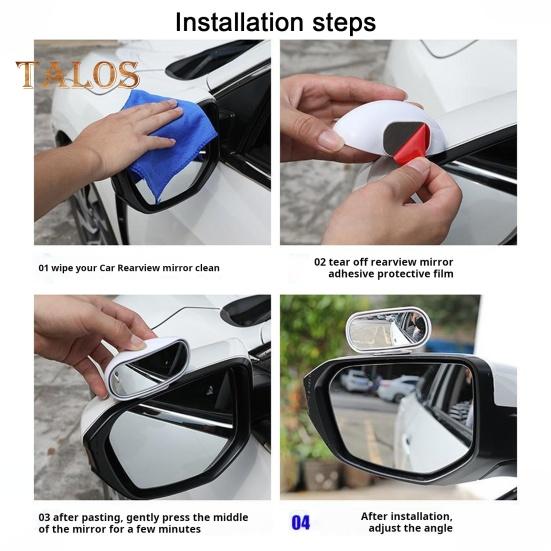 Installation steps

TALOS

01 wipe your Car Rearview mirror clean

02 tear off rearview mirror adhesive protective film

03 after pasting, gently press the middle of the mirror for a few minutes

04

After installation, adjust the angle