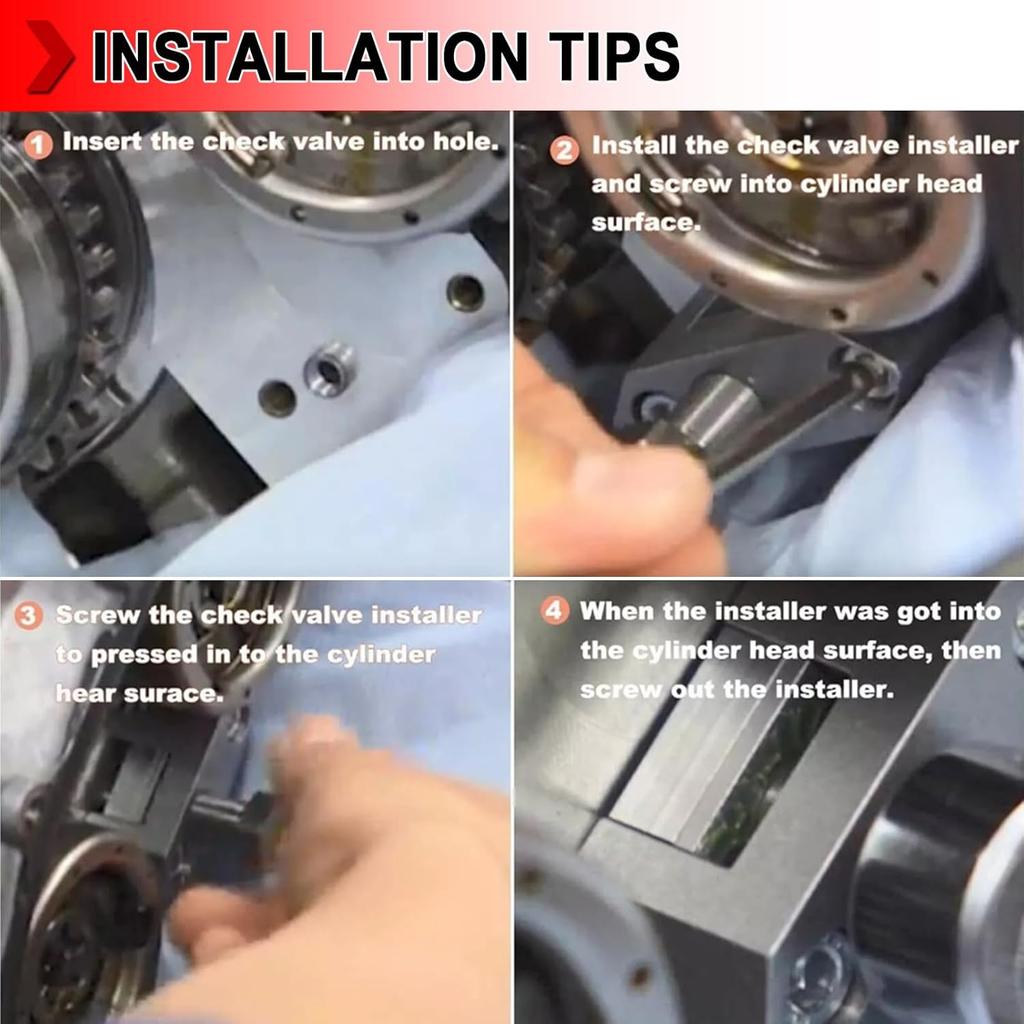 INSTALLATION TIPS

1 Insert the check valve into hole.

2 Install the check valve installer and screw into cylinder head surface.

3 Screw the check valve installer to pressed in to the cylinder hear surace.

4 When the installer was got into the cylinder head surface, then screw out the installer.