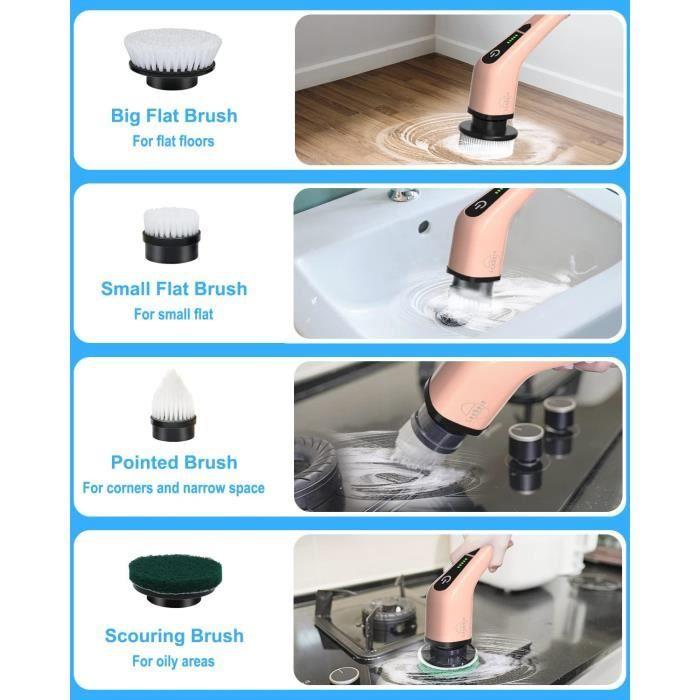 Big Flat Brush
For flat floors

Small Flat Brush
For small flat

Pointed Brush
For corners and narrow space

Scouring Brush
For oily areas