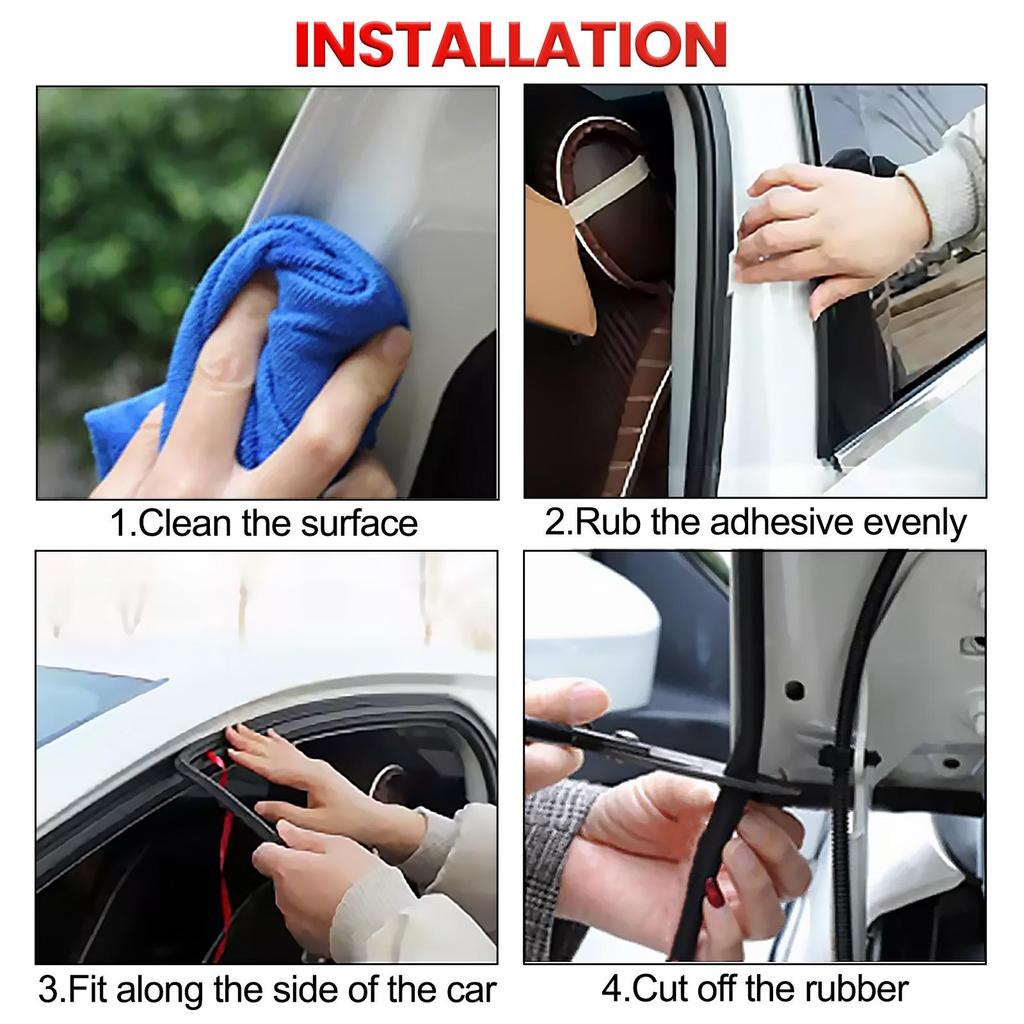 INSTALLATION

1.Clean the surface

2.Rub the adhesive evenly

3.Fit along the side of the car

4.Cut off the rubber