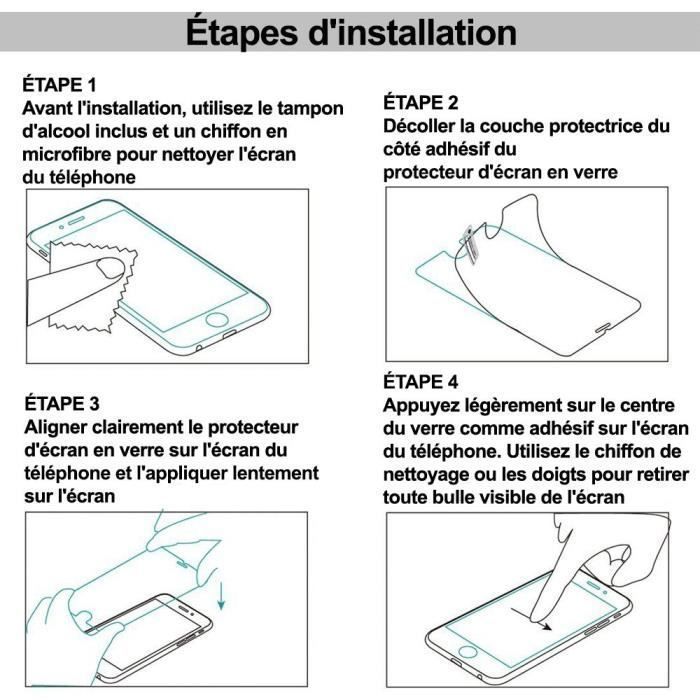 Étapes d'installation

ÉTAPE 1
Avant l'installation, utilisez le tampon d'alcool inclus et un chiffon en microfibre pour nettoyer l'écran du téléphone

ÉTAPE 2
Décoller la couche protectrice du côté adhésif du protecteur d'écran en verre

ÉTAPE 3
Aligner clairement le protecteur d'écran en verre sur l'écran du téléphone et l'appliquer lentement sur l'écran

ÉTAPE 4
Appuyez légèrement sur le centre du verre comme adhésif sur l'écran du téléphone. Utilisez le chiffon de nettoyage ou les doigts pour retirer toute bulle visible de l'écran