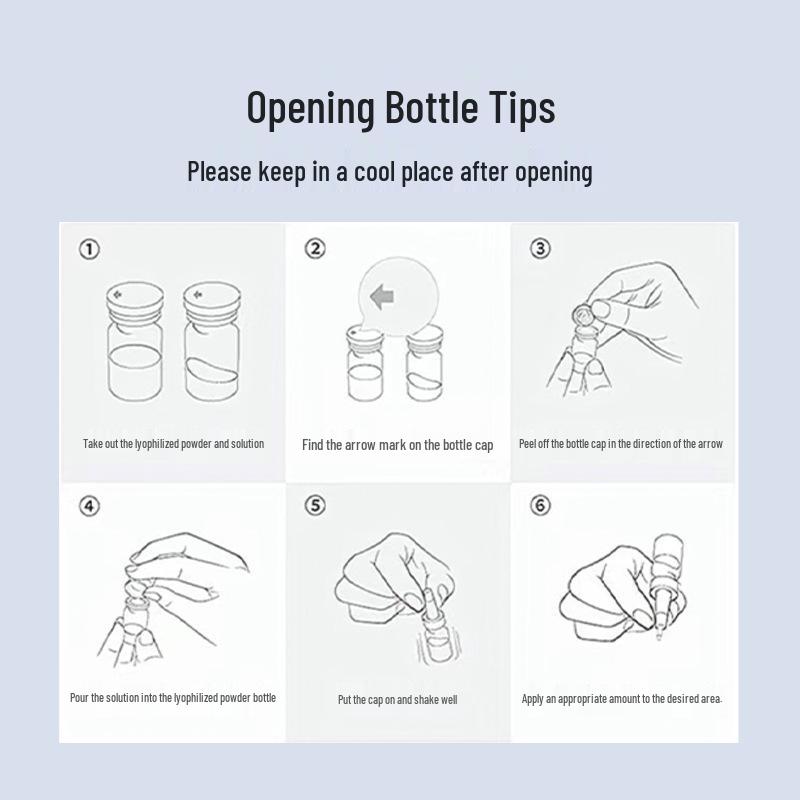 Opening Bottle Tips

Please keep in a cool place after opening

①

Take out the lyophilized powder and solution

②

Find the arrow mark on the bottle cap

③

Peel off the bottle cap in the direction of the arrow

④

Pour the solution into the lyophilized powder bottle

⑤

Put the cap on and shake well

⑥

Apply an appropriate amount to the desired area.