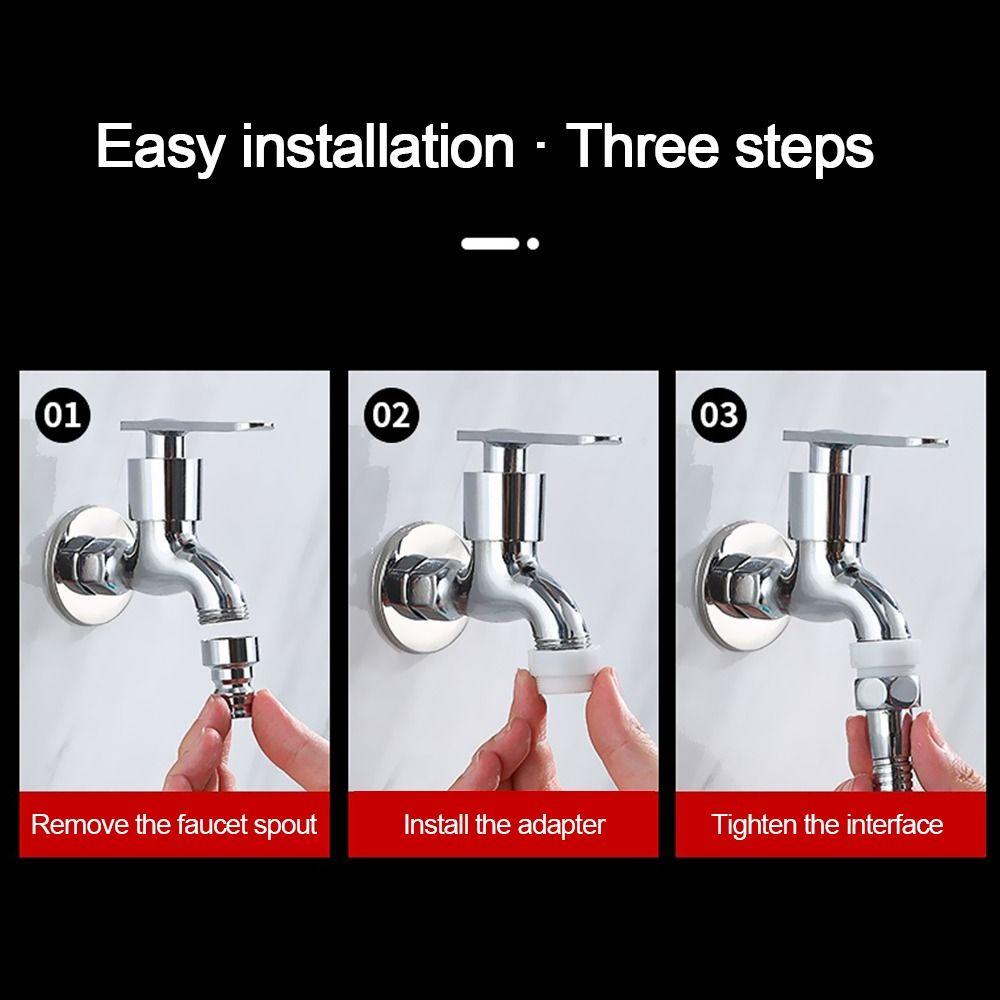 Easy installation · Three steps

01

Remove the faucet spout

02

Install the adapter

03

Tighten the interface