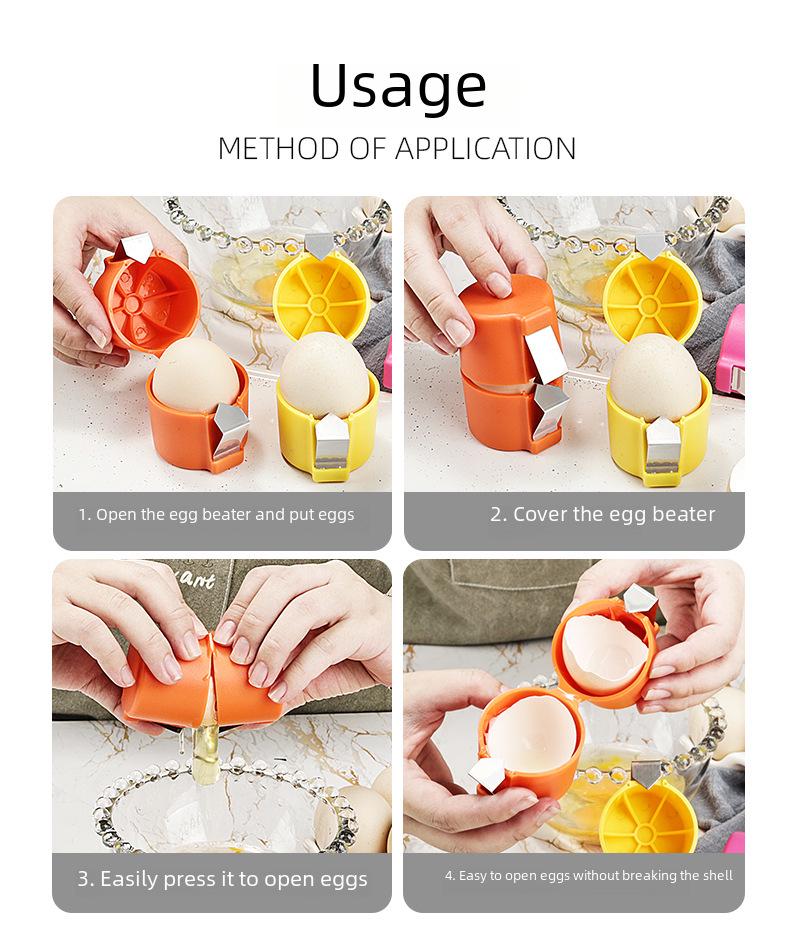 Usage

METHOD OF APPLICATION

1. Open the egg beater and put eggs

2. Cover the egg beater

3. Easily press it to open eggs

4. Easy to open eggs without breaking the shell