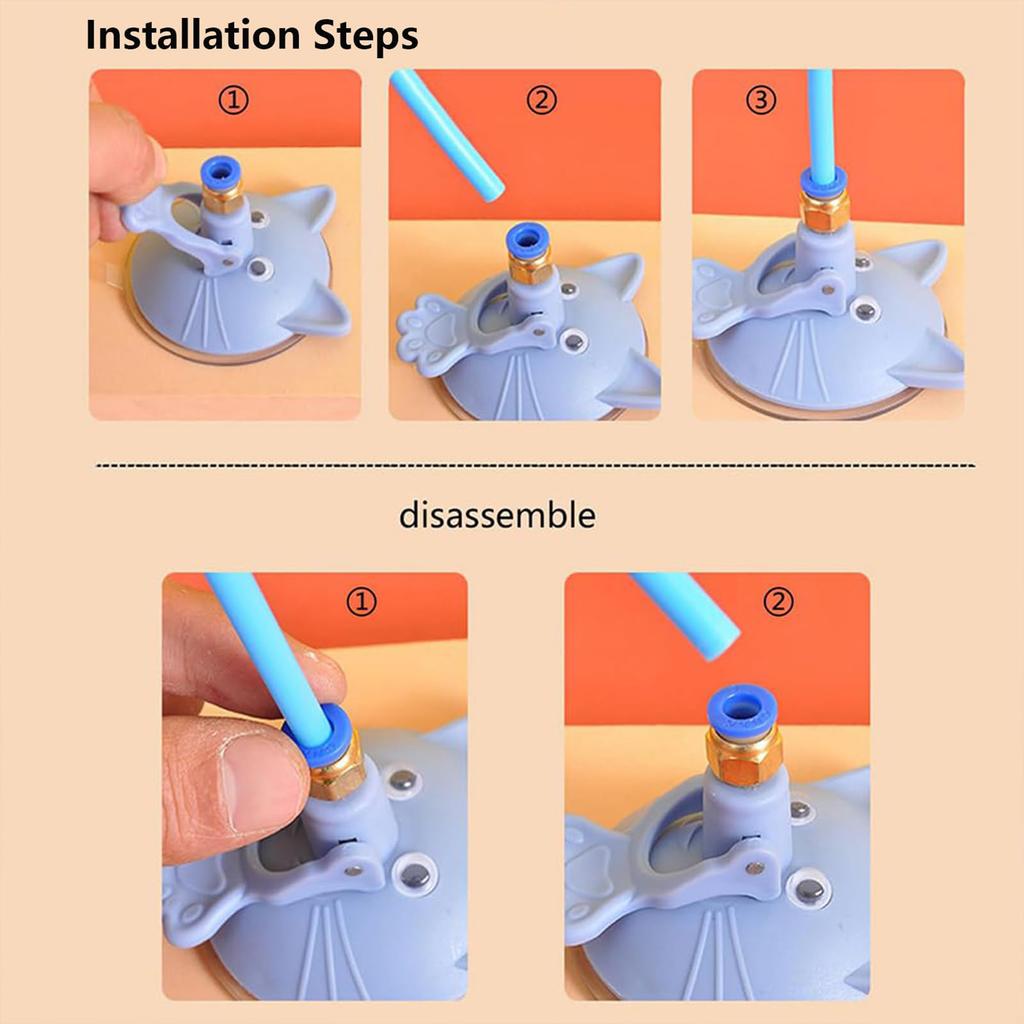 Installation Steps

①

②

③

disassemble

①

②