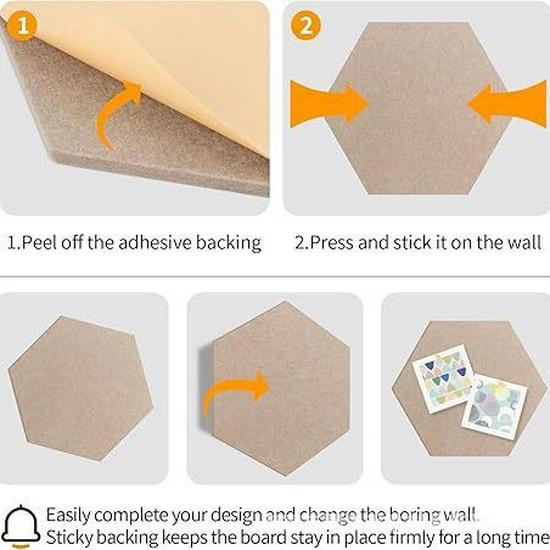 1

2

1.Peel off the adhesive backing

2.Press and stick it on the wall

Easily complete your design and change the boring wall.
Sticky backing keeps the board stay in place firmly for a long time