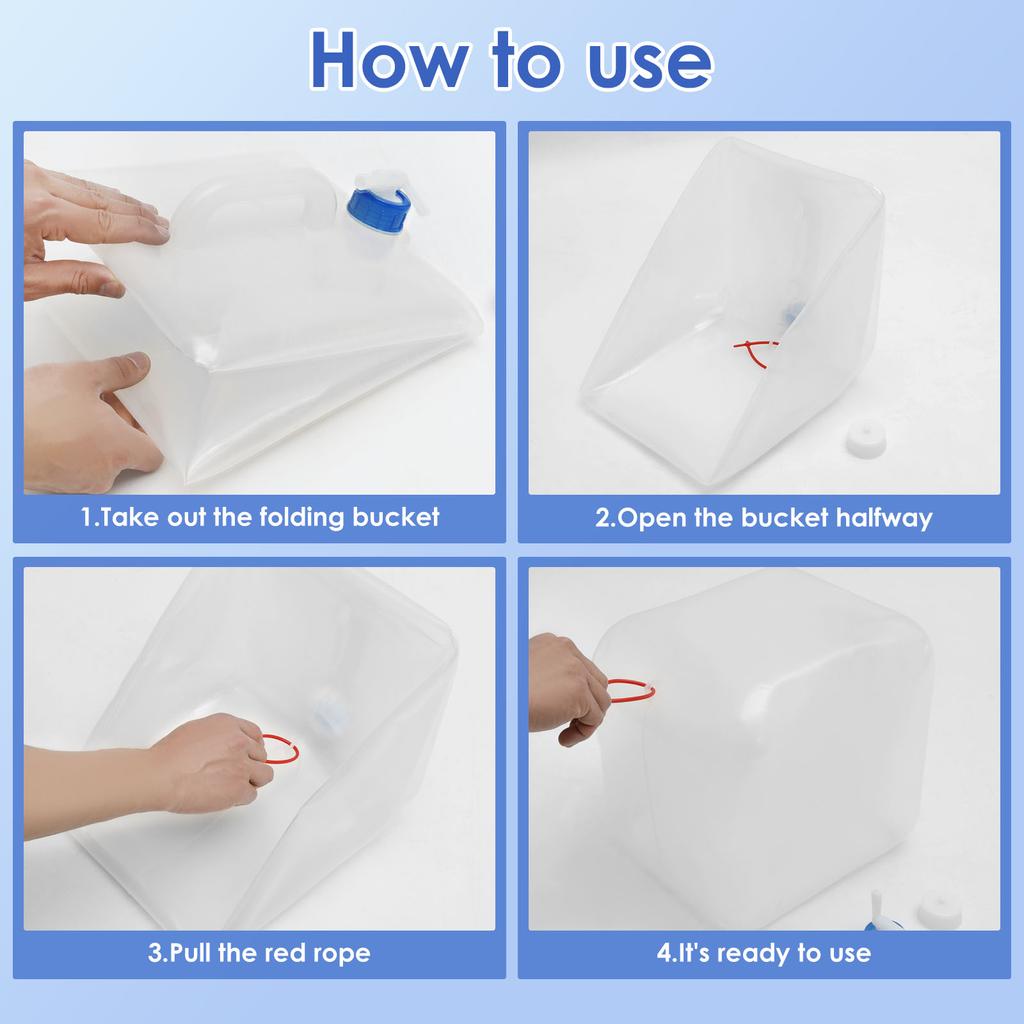 How to use

1.Take out the folding bucket

2.Open the bucket halfway

3.Pull the red rope

4.It's ready to use