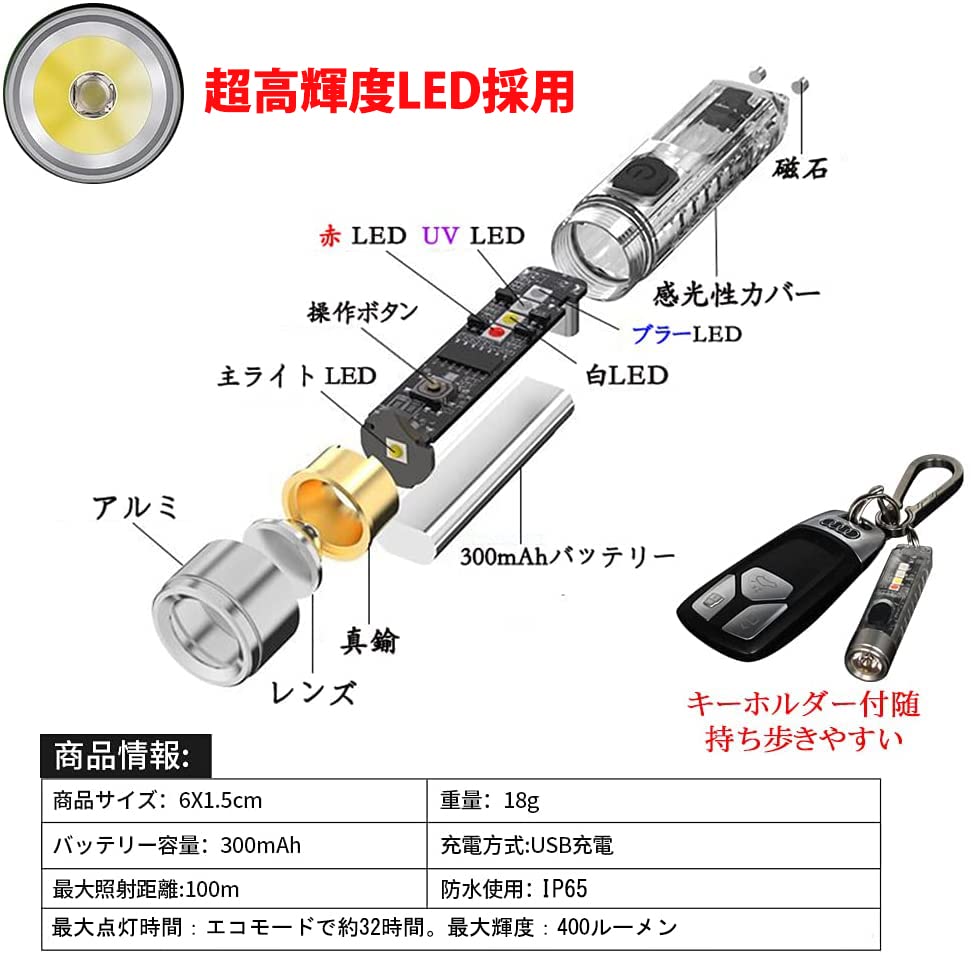 超高輝度LED採用

磁石

赤 LED UV LED

感光性カバー

操作ボタン

ブラーLED

主ライト LED

白LED

アルミ

300mAhバッテリー

真鍮

レンズ

キーホルダー付随
持ち歩きやすい

商品情報:

| 商品サイズ：6X1.5cm | 重量：18g |
|---|---|
| バッテリー容量：300mAh | 充電方式:USB充電 |
| 最大照射距離:100m | 防水使用：IP65 |
| 最大点灯時間：エコモードで約32時間。最大輝度：400ルーメン | |