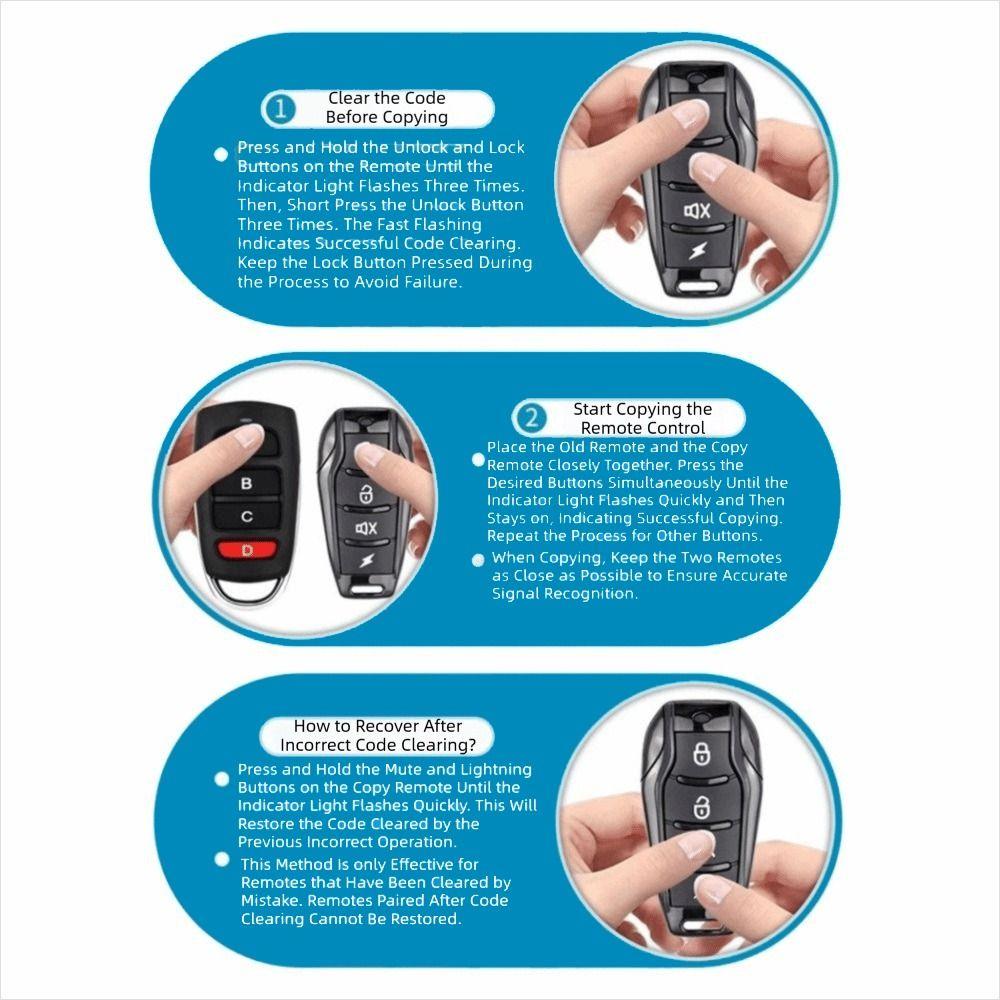 1 Clear the Code Before Copying

Press and Hold the Unlock and Lock Buttons on the Remote Until the Indicator Light Flashes Three Times. Then, Short Press the Unlock Button Three Times. The Fast Flashing Indicates Successful Code Clearing. Keep the Lock Button Pressed During the Process to Avoid Failure.

B
C
D

2 Start Copying the Remote Control

Place the Old Remote and the Copy Remote Closely Together. Press the Desired Buttons Simultaneously Until the Indicator Light Flashes Quickly and Then Stays on, Indicating Successful Copying. Repeat the Process for Other Buttons.

When Copying, Keep the Two Remotes as Close as Possible to Ensure Accurate Signal Recognition.

How to Recover After Incorrect Code Clearing?

Press and Hold the Mute and Lightning Buttons on the Copy Remote Until the Indicator Light Flashes Quickly. This Will Restore the Code Cleared by the Previous Incorrect Operation.

This Method is only Effective for Remotes that Have Been Cleared by Mistake. Remotes Paired After Code Clearing Cannot Be Restored.