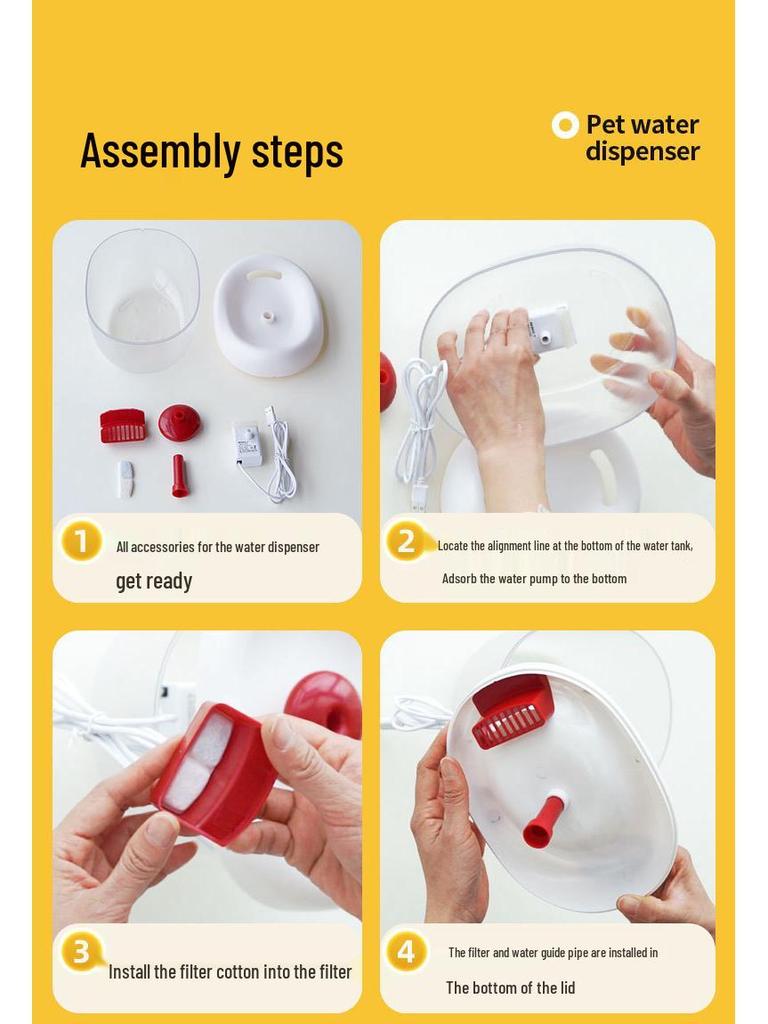 Assembly steps

Pet water dispenser

1 All accessories for the water dispenser get ready

2 Locate the alignment line at the bottom of the water tank, Adsorb the water pump to the bottom

3 Install the filter cotton into the filter

4 The filter and water guide pipe are installed in The bottom of the lid