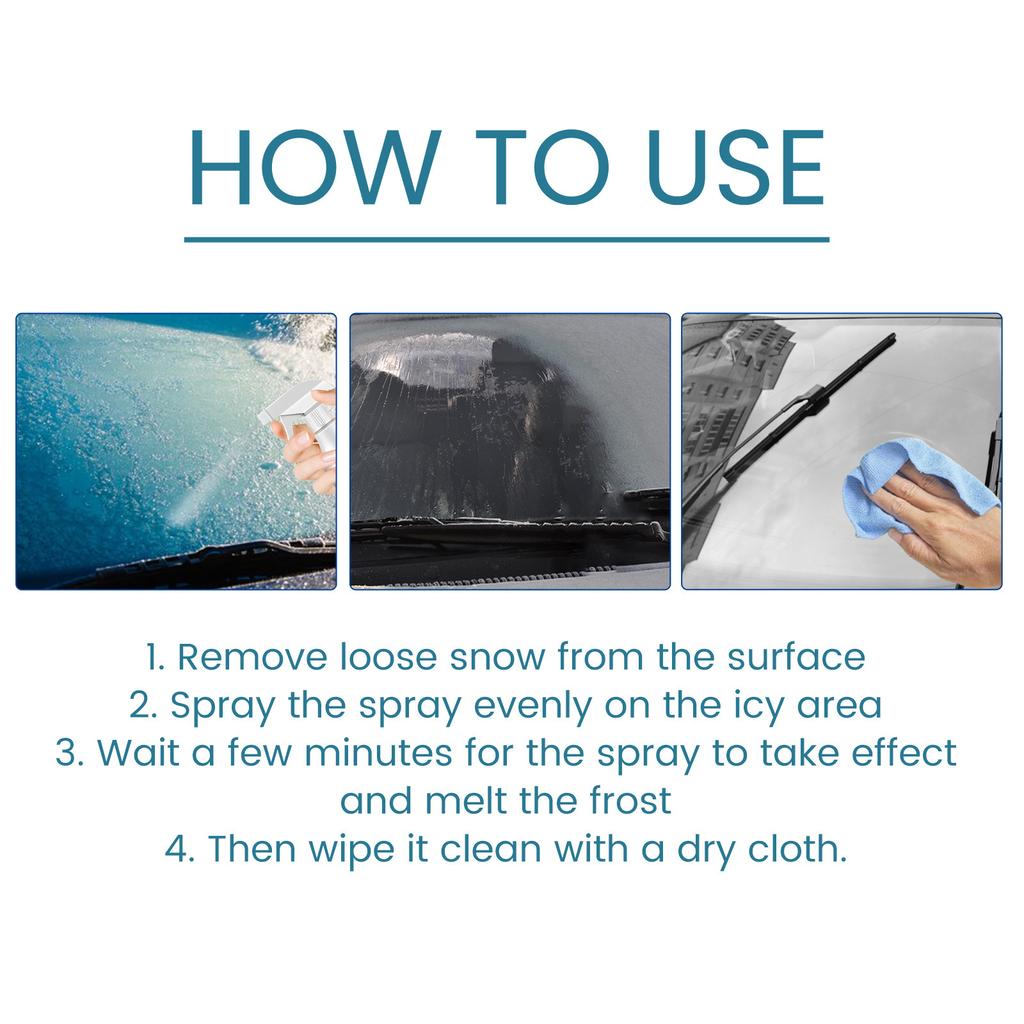 HOW TO USE

1. Remove loose snow from the surface
2. Spray the spray evenly on the icy area
3. Wait a few minutes for the spray to take effect and melt the frost
4. Then wipe it clean with a dry cloth.