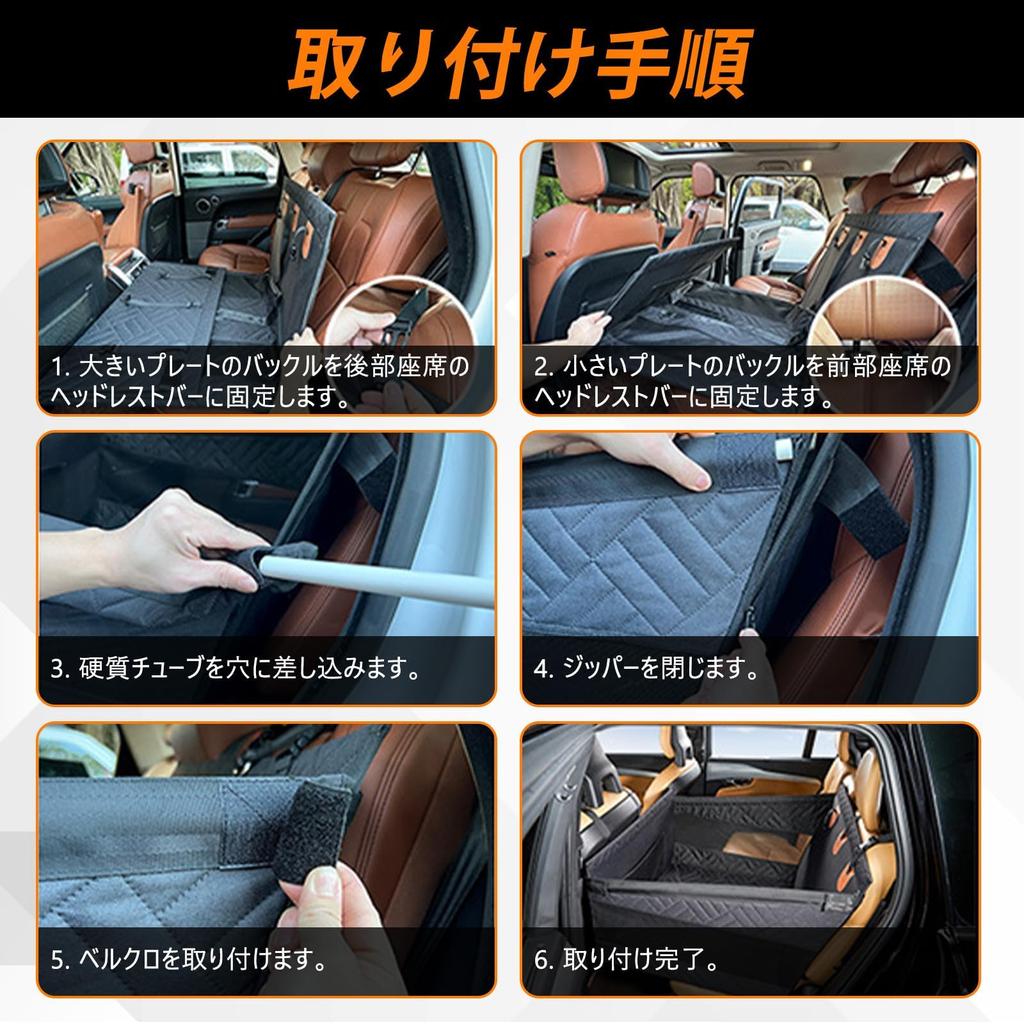 取り付け手順

1. 大きいプレートのバックルを後部座席のヘッドレストバーに固定します。

2. 小さいプレートのバックルを前部座席のヘッドレストバーに固定します。

3. 硬質チューブを穴に差し込みます。

4. ジッパーを閉じます。

5. ベルクロを取り付けます。

6. 取り付け完了。